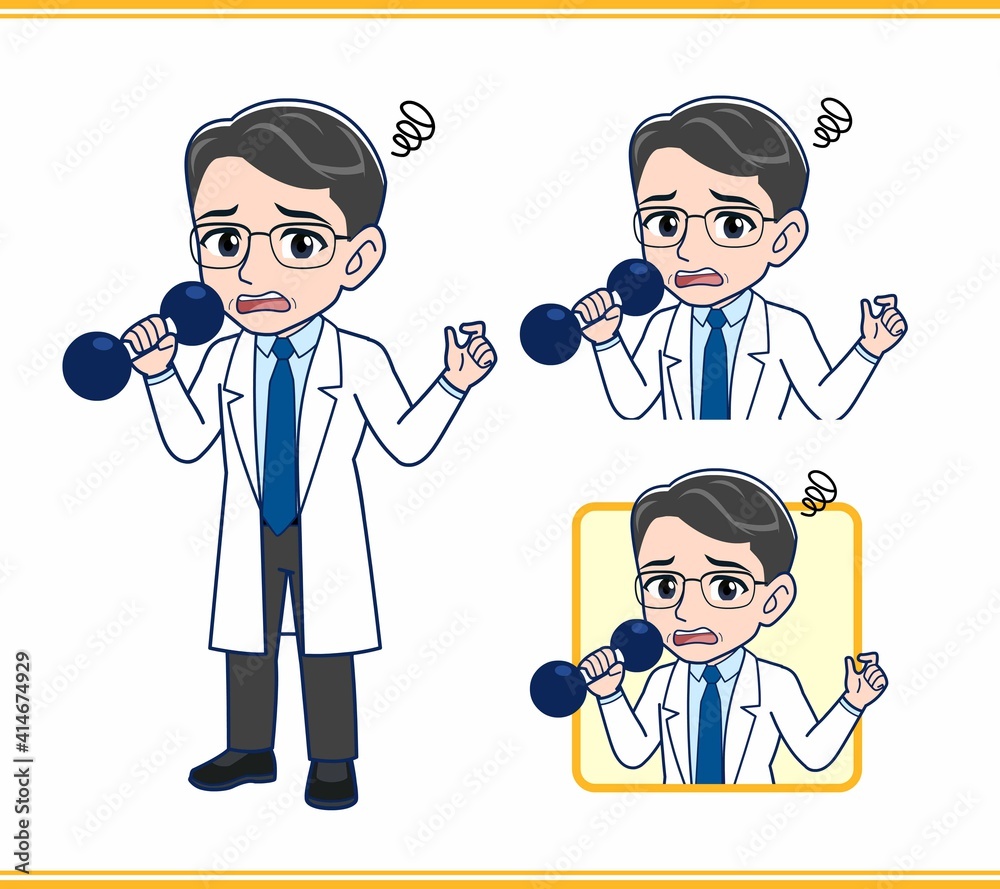 Adobe Stock | #414674929