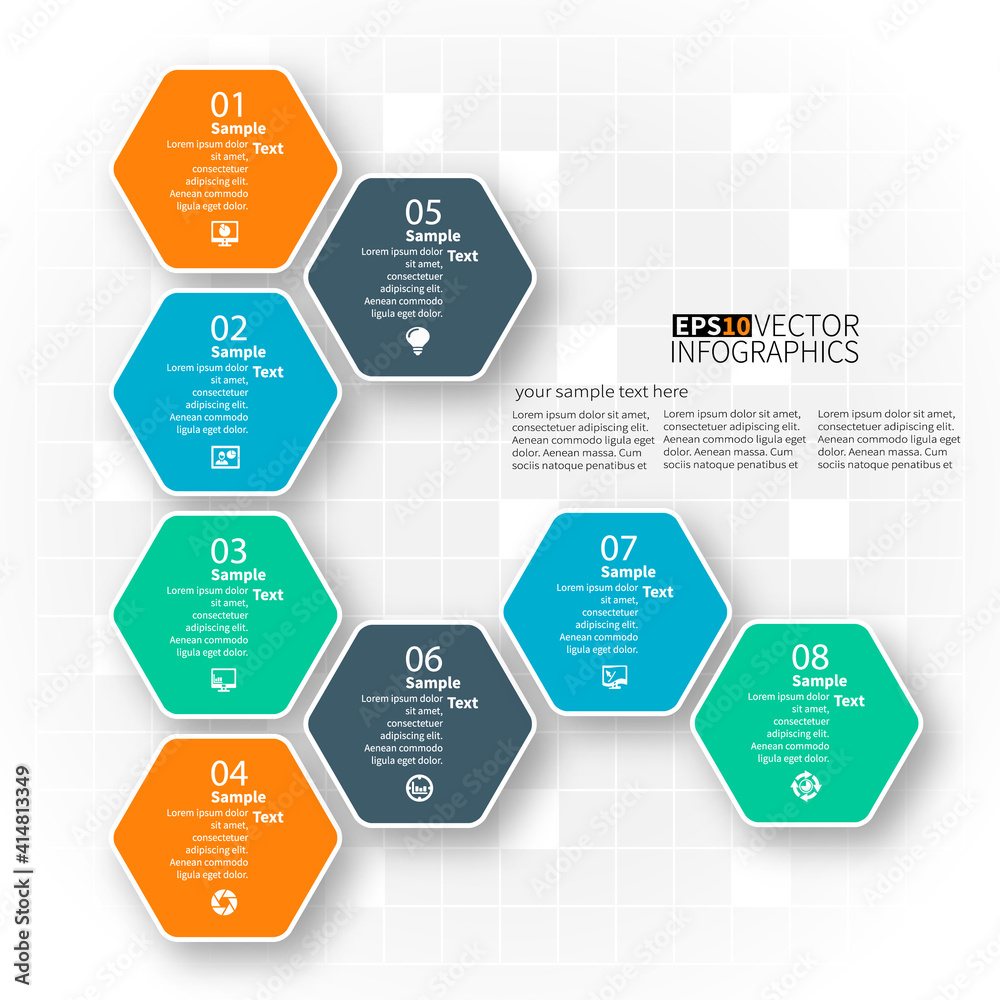 01
Sample Text
Lorem ipsum dolor sit amet, consectetuer adipiscing elit. Aenean commodo ligula eget dolor.

05
Sample Text
Lorem ipsum dolor sit amet, consectetuer adipiscing elit. Aenean commodo ligula eget dolor.

02
Sample Text
Lorem ipsum dolor sit amet, consectetuer adipiscing elit. Aenean commodo ligula eget dolor.

EPS10 VECTOR INFOGRAPHICS

your sample text here

Lorem ipsum dolor sit amet, consectetuer adipiscing elit. Aenean commodo ligula eget dolor. Aenean massa. Cum sociis natoque penatibus et

Lorem ipsum dolor sit amet, consectetuer adipiscing elit. Aenean commodo ligula eget dolor. Aenean massa. Cum sociis natoque penatibus et

Lorem ipsum dolor sit amet, consectetuer adipiscing elit. Aenean commodo ligula eget dolor. Aenean massa. Cum sociis natoque penatibus et

03
Sample Text
Lorem ipsum dolor sit amet, consectetuer adipiscing elit. Aenean commodo ligula eget dolor.

07
Sample Text
Lorem ipsum dolor sit amet, consectetuer adipiscing elit. Aenean commodo ligula eget dolor.

06
Sample Text
Lorem ipsum dolor sit amet, consectetuer adipiscing elit. Aenean commodo ligula eget dolor.

08
Sample Text
Lorem ipsum dolor sit amet, consectetuer adipiscing elit. Aenean commodo ligula eget dolor.

04
Sample Text
Lorem ipsum dolor sit amet, consectetuer adipiscing elit. Aenean commodo ligula eget dolor.

Adobe Stock | #414813349