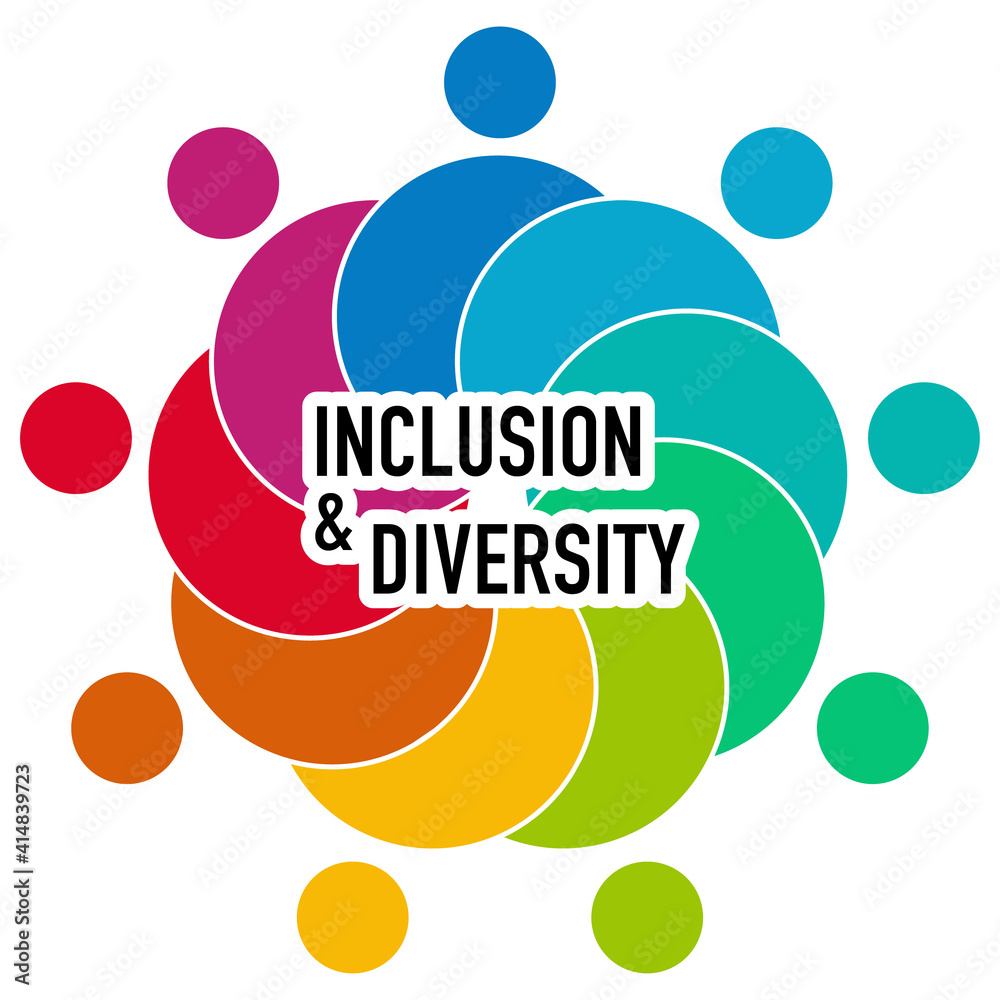 INCLUSION
& DIVERSITY

Adobe Stock | #414839723