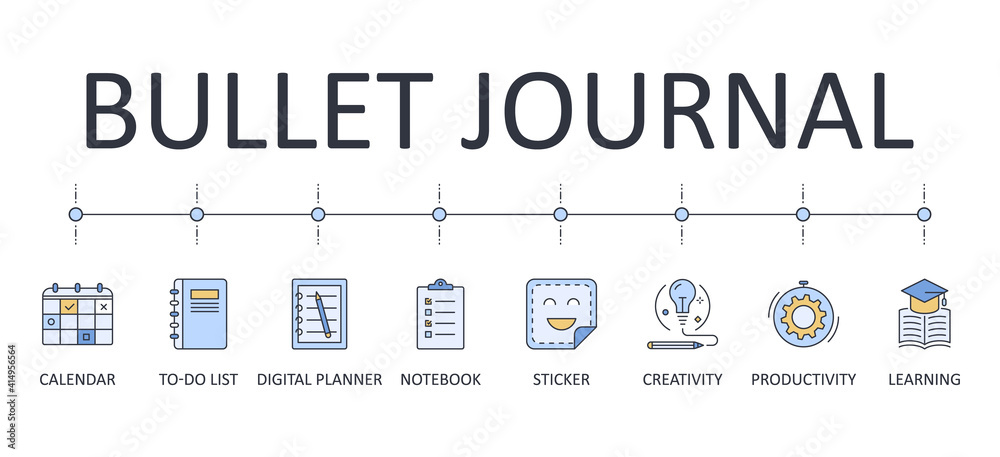 BULLET JOURNAL

CALENDAR
TO-DO LIST
DIGITAL PLANNER
NOTEBOOK
STICKER
CREATIVITY
PRODUCTIVITY
LEARNING

414956564