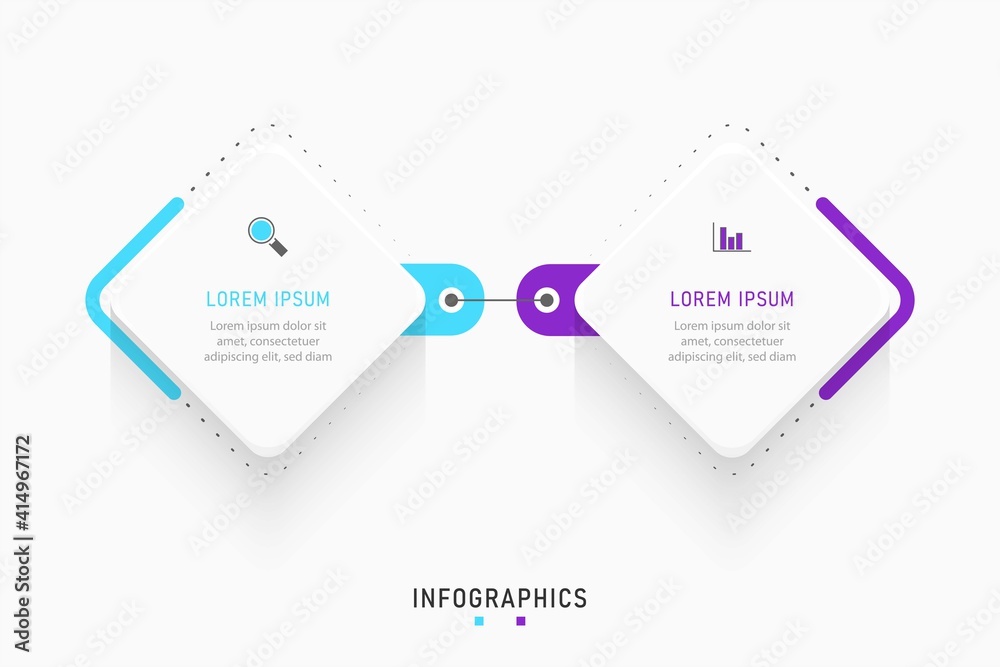 LOREM IPSUM
Lorem ipsum dolor sit amet, consectetuer adipiscing elit, sed diam

LOREM IPSUM
Lorem ipsum dolor sit amet, consectetuer adipiscing elit, sed diam

INFOGRAPHICS

Adobe Stock | #414967172