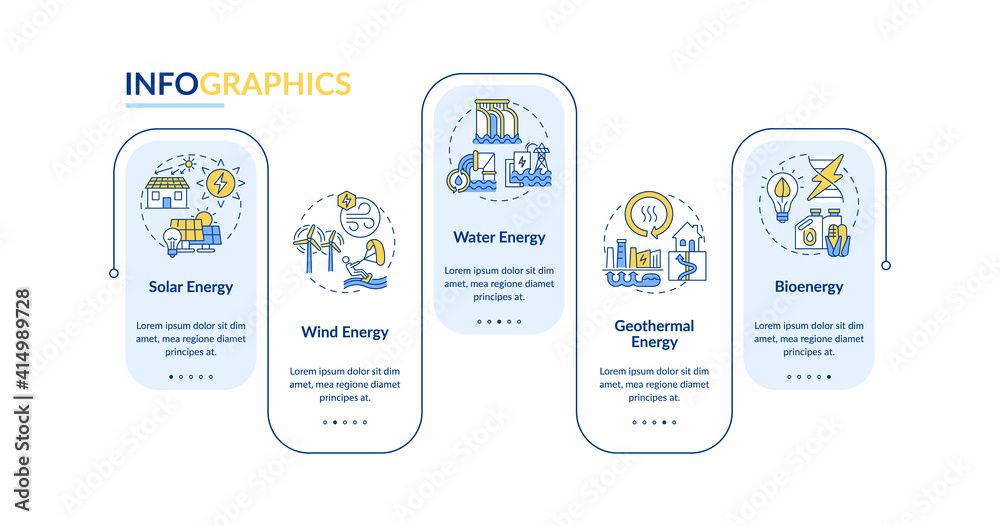 INFOGRAPHICS

Solar Energy

Lorem ipsum dolor sit dim amet, mea regione diamet principes at.

Wind Energy

Lorem ipsum dolor sit dim amet, mea regione diamet principes at.

Water Energy

Lorem ipsum dolor sit dim amet, mea regione diamet principes at.

Geothermal Energy

Lorem ipsum dolor sit dim amet, mea regione diamet principes at.

Bioenergy

Lorem ipsum dolor sit dim amet, mea regione diamet principes at.

Adobe Stock | #414989728