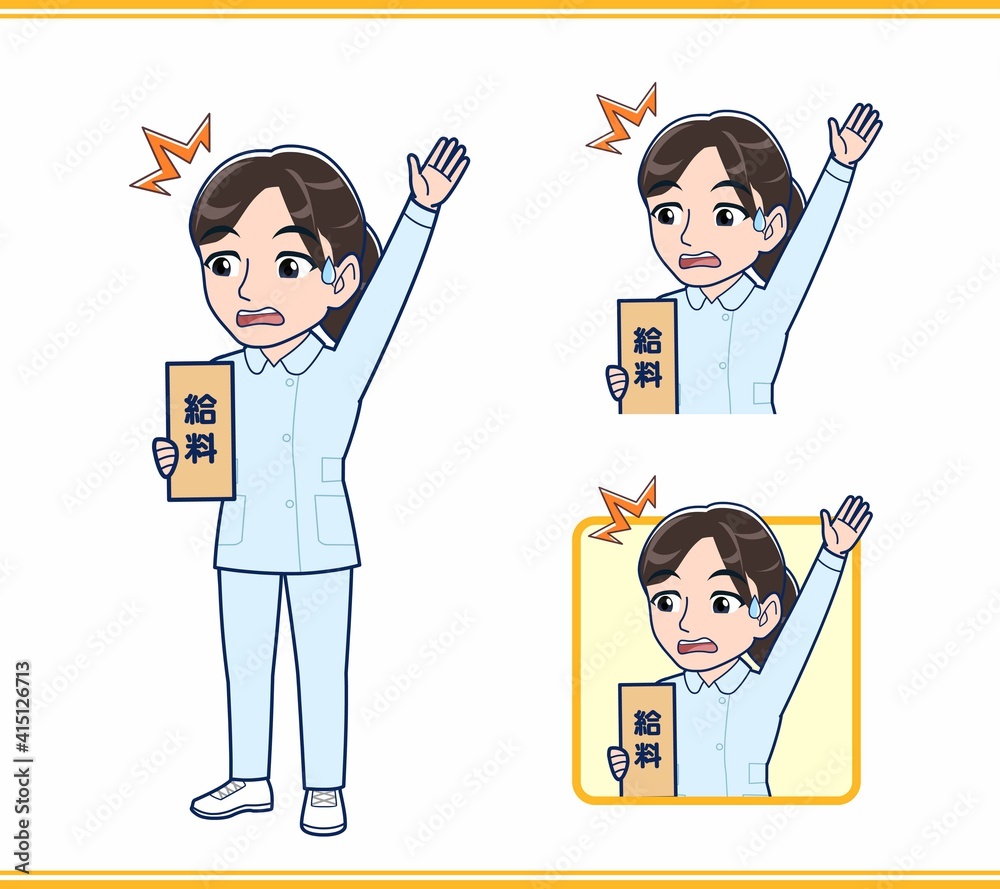 給料

給料

給料

Adobe Stock | #415126713