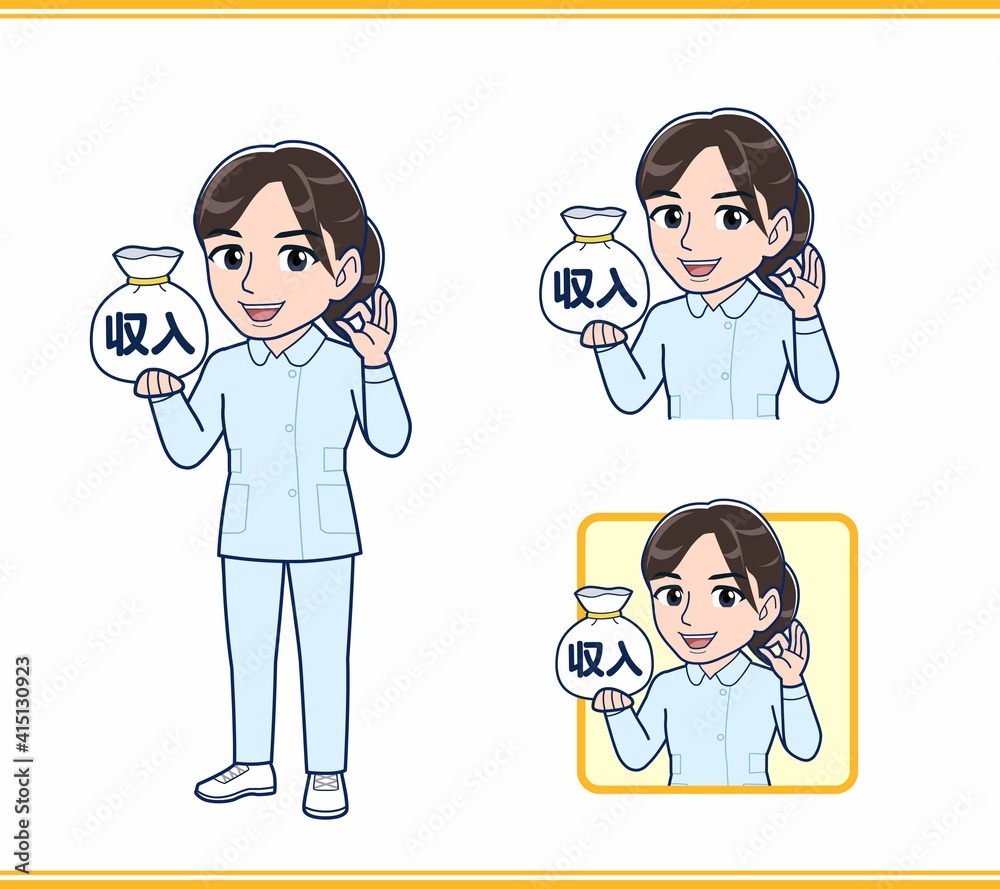 収入

収入

収入

Adobe Stock | #415130923