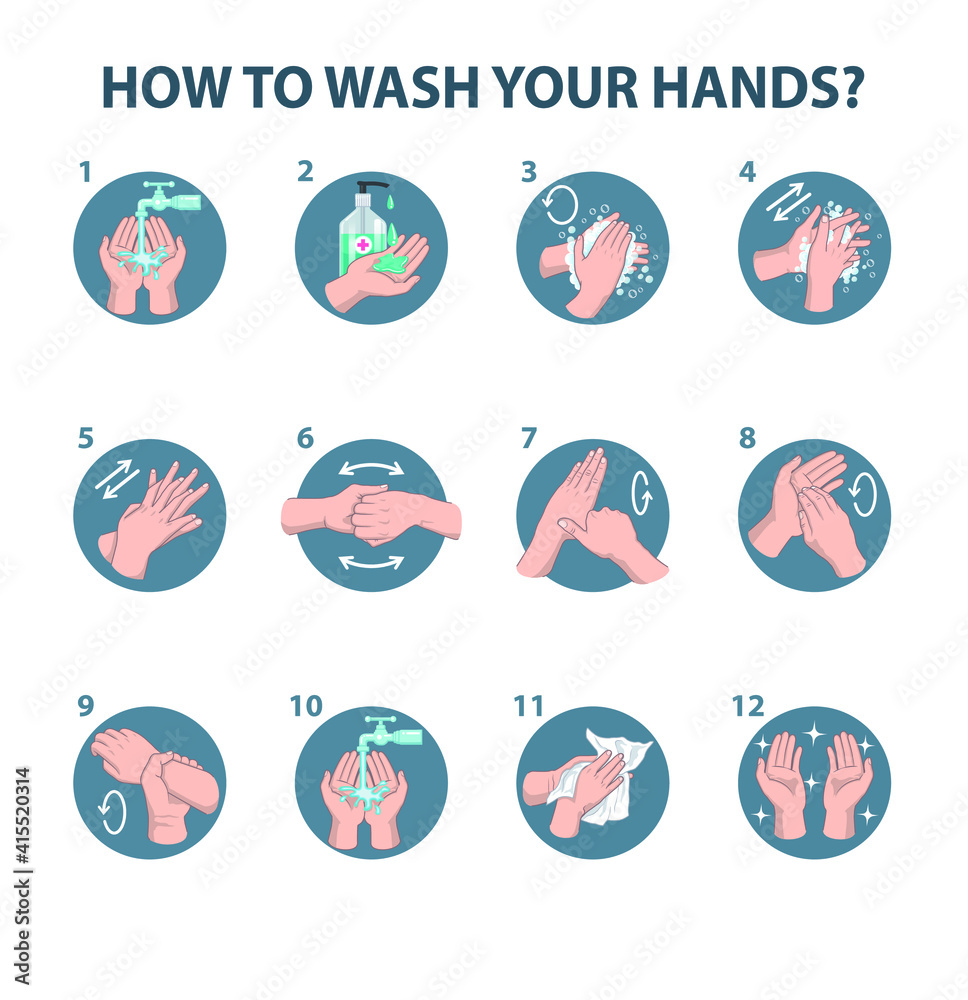 HOW TO WASH YOUR HANDS?

1

2

3

4

5

6

7

8

9

10

11

12

Adobe Stock | #415520314