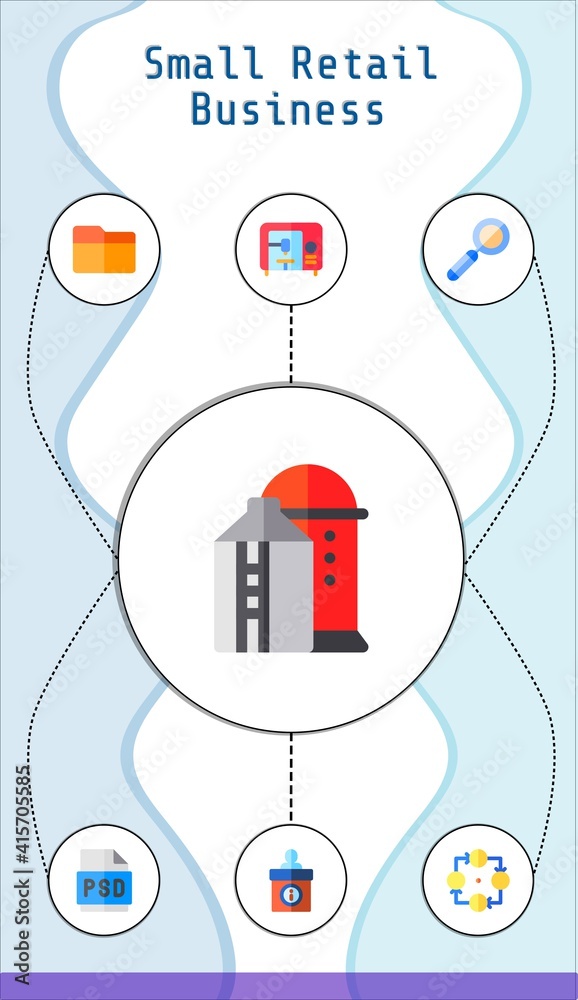 Small Retail Business

PSD

Adobe Stock | #415705585