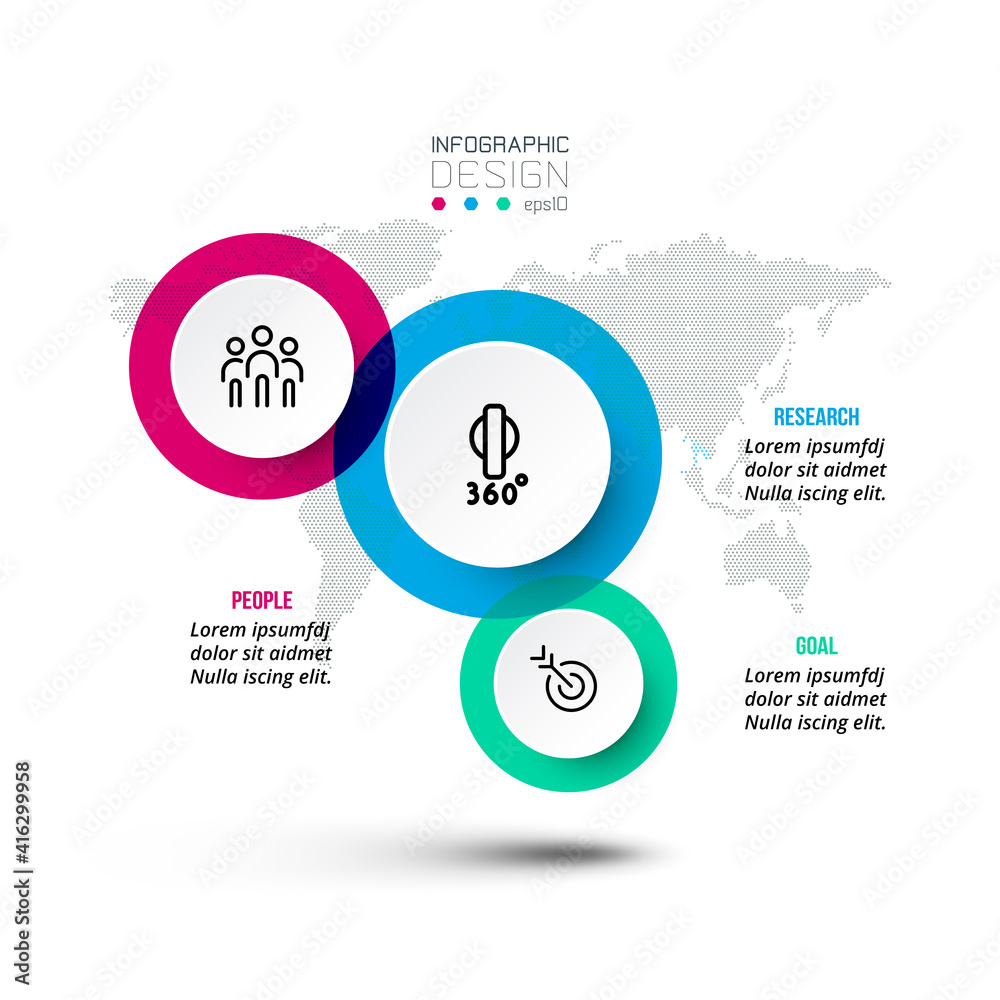 INFOGRAPHIC
DESIGN
eps10

360°

RESEARCH
Lorem ipsumfdj dolor sit aidmet Nulla iscing elit.

PEOPLE
Lorem ipsumfdj dolor sit aidmet Nulla iscing elit.

GOAL
Lorem ipsumfdj dolor sit aidmet Nulla iscing elit.

Adobe Stock | #416299958