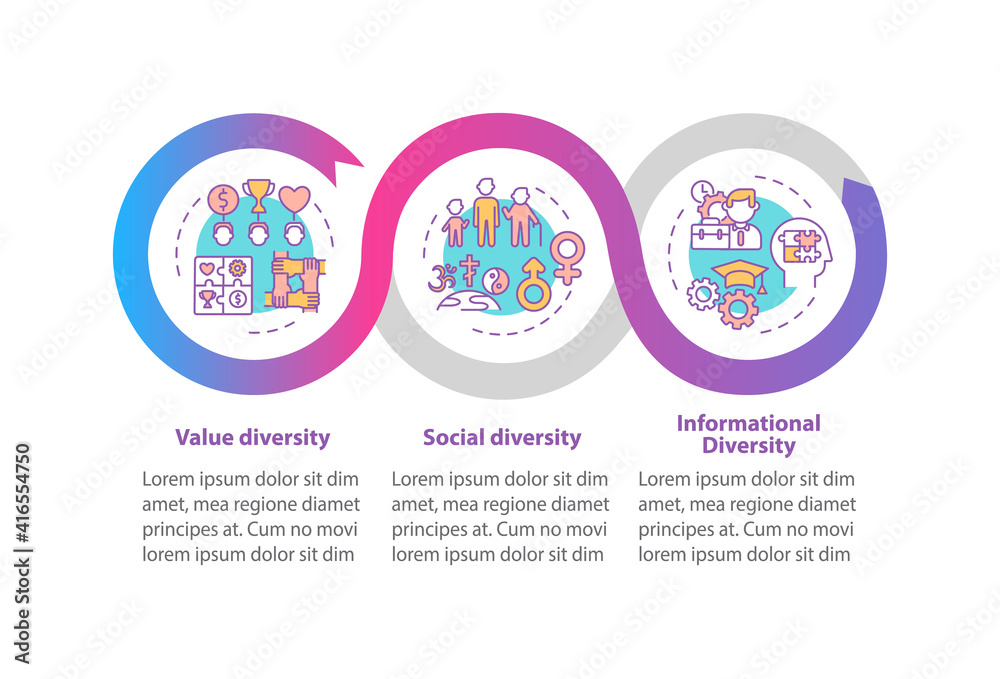 Value diversity

Lorem ipsum dolor sit dim amet, mea regione diamet principes at. Cum no movi lorem ipsum dolor sit dim

Social diversity

Lorem ipsum dolor sit dim amet, mea regione diamet principes at. Cum no movi lorem ipsum dolor sit dim

Informational Diversity

Lorem ipsum dolor sit dim amet, mea regione diamet principes at. Cum no movi lorem ipsum dolor sit dim

Adobe Stock | #416554750