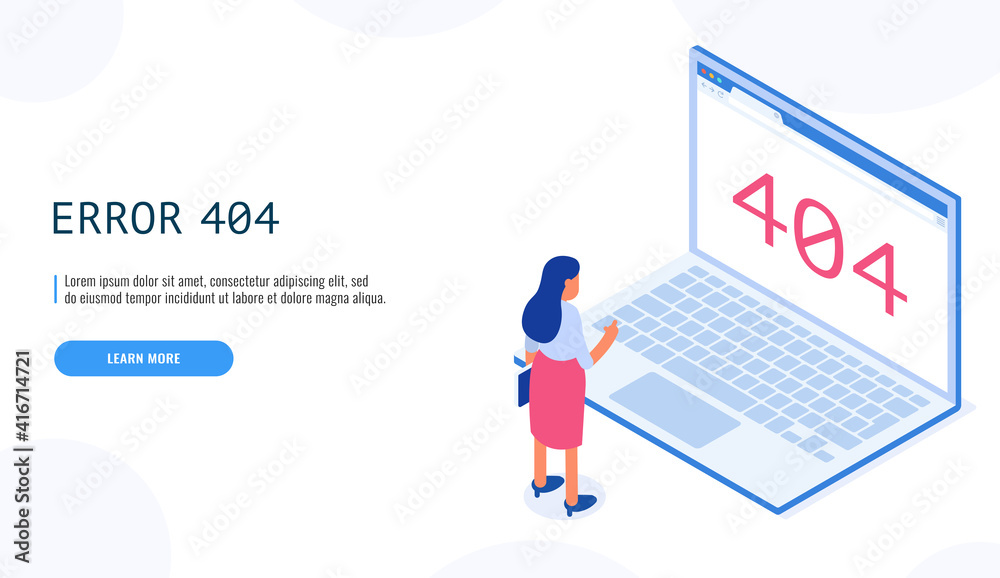 ERROR 404

Lorem ipsum dolor sit amet, consectetur adipiscing elit, sed do eiusmod tempor incididunt ut labore et dolore magna aliqua.

LEARN MORE

404

Adobe Stock | #416714721