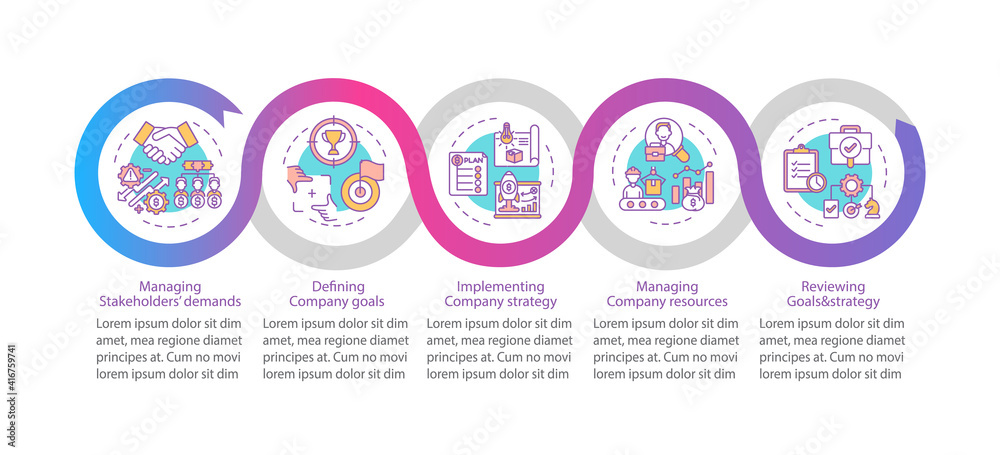 PLAN

Managing Stakeholders' demands
Lorem ipsum dolor sit dim amet, mea regione diamet principes at. Cum no movi lorem ipsum dolor sit dim

Defining Company goals
Lorem ipsum dolor sit dim amet, mea regione diamet principes at. Cum no movi lorem ipsum dolor sit dim

Implementing Company strategy
Lorem ipsum dolor sit dim amet, mea regione diamet principes at. Cum no movi lorem ipsum dolor sit dim

Managing Company resources
Lorem ipsum dolor sit dim amet, mea regione diamet principes at. Cum no movi lorem ipsum dolor sit dim

Reviewing Goals&strategy
Lorem ipsum dolor sit dim amet, mea regione diamet principes at. Cum no movi lorem ipsum dolor sit dim

416759741