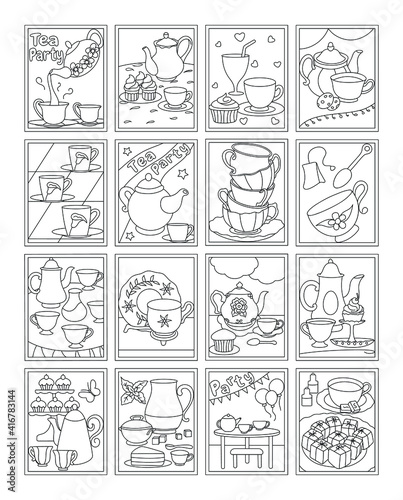 Tea Party

Tea Party

Party

Adobe Stock | #416783144