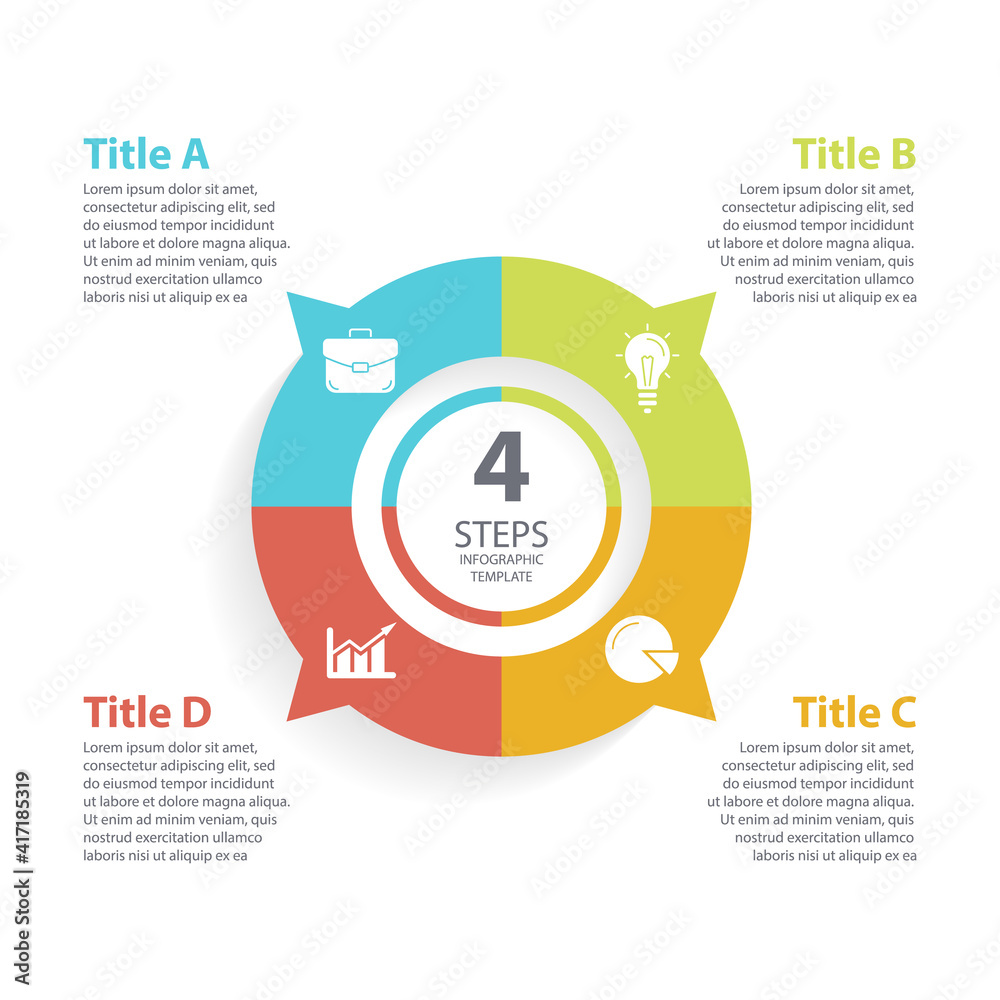 Title A
Lorem ipsum dolor sit amet, consectetur adipiscing elit, sed do eiusmod tempor incididunt ut labore et dolore magna aliqua. Ut enim ad minim veniam, quis nostrud exercitation ullamco laboris nisi ut aliquip ex ea

Title B
Lorem ipsum dolor sit amet, consectetur adipiscing elit, sed do eiusmod tempor incididunt ut labore et dolore magna aliqua. Ut enim ad minim veniam, quis nostrud exercitation ullamco laboris nisi ut aliquip ex ea

4
STEPS
INFOGRAPHIC
TEMPLATE

Title D
Lorem ipsum dolor sit amet, consectetur adipiscing elit, sed do eiusmod tempor incididunt ut labore et dolore magna aliqua. Ut enim ad minim veniam, quis nostrud exercitation ullamco laboris nisi ut aliquip ex ea

Title C
Lorem ipsum dolor sit amet, consectetur adipiscing elit, sed do eiusmod tempor incididunt ut labore et dolore magna aliqua. Ut enim ad minim veniam, quis nostrud exercitation ullamco laboris nisi ut aliquip ex ea

Adobe Stock | #417185319