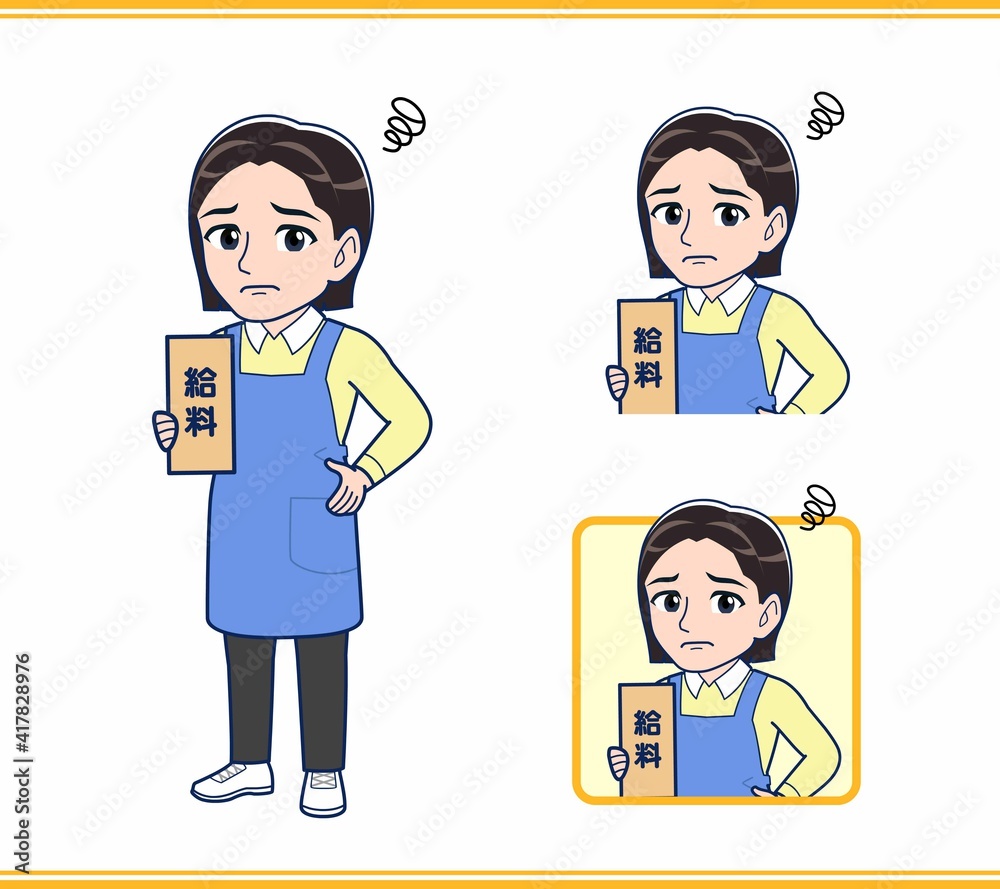 給料

給料

給料

Adobe Stock | #417828976