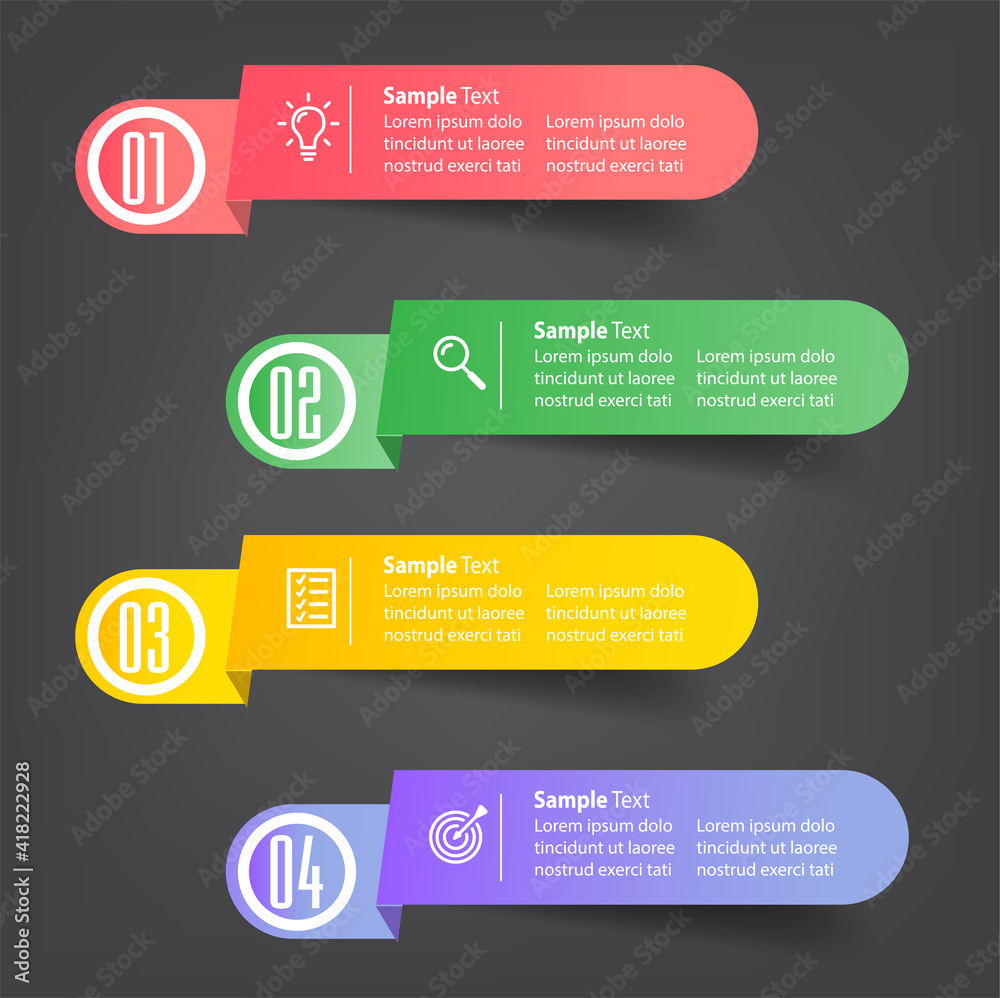 01

Sample Text

Lorem ipsum dolo tincidunt ut laoree nostrud exerci tati

Lorem ipsum dolo tincidunt ut laoree nostrud exerci tati

02

Sample Text

Lorem ipsum dolo tincidunt ut laoree nostrud exerci tati

Lorem ipsum dolo tincidunt ut laoree nostrud exerci tati

03

Sample Text

Lorem ipsum dolo tincidunt ut laoree nostrud exerci tati

Lorem ipsum dolo tincidunt ut laoree nostrud exerci tati

04

Sample Text

Lorem ipsum dolo tincidunt ut laoree nostrud exerci tati

Lorem ipsum dolo tincidunt ut laoree nostrud exerci tati

Adobe Stock | #418222928