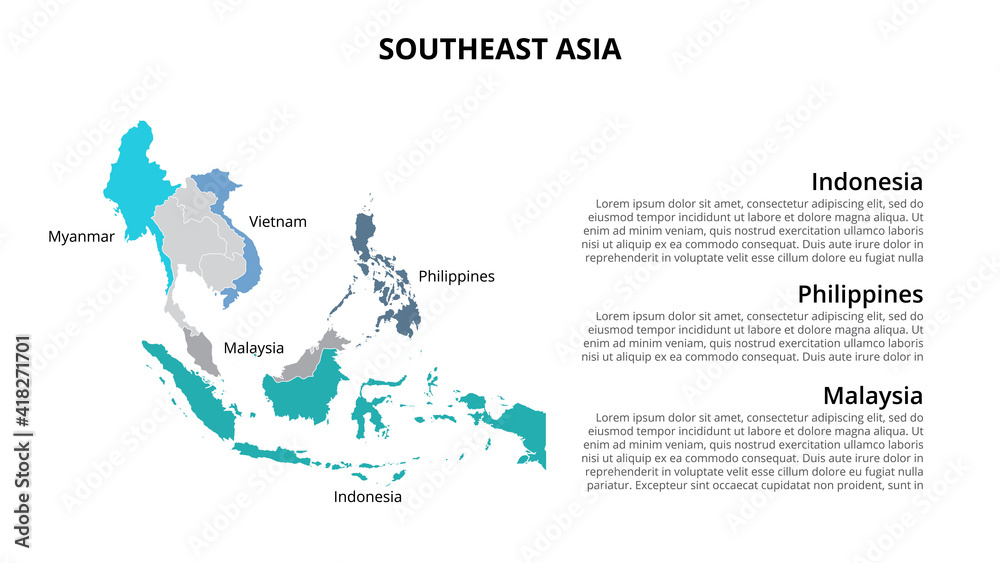 SOUTHEAST ASIA

Myanmar

Vietnam

Philippines

Malaysia

Indonesia

Indonesia
Lorem ipsum dolor sit amet, consectetur adipiscing elit, sed do eiusmod tempor incididunt ut labore et dolore magna aliqua. Ut enim ad minim veniam, quis nostrud exercitation ullamco laboris nisi ut aliquip ex ea commodo consequat. Duis aute irure dolor in reprehenderit in voluptate velit esse cillum dolore eu fugiat nulla

Philippines
Lorem ipsum dolor sit amet, consectetur adipiscing elit, sed do eiusmod tempor incididunt ut labore et dolore magna aliqua. Ut enim ad minim veniam, quis nostrud exercitation ullamco laboris nisi ut aliquip ex ea commodo consequat. Duis aute irure dolor in

Malaysia
Lorem ipsum dolor sit amet, consectetur adipiscing elit, sed do eiusmod tempor incididunt ut labore et dolore magna aliqua. Ut enim ad minim veniam, quis nostrud exercitation ullamco laboris nisi ut aliquip ex ea commodo consequat. Duis aute irure dolor in reprehenderit in voluptate velit esse cillum dolore eu fugiat nulla pariatur. Excepteur sint occaecat cupidatat non proident, sunt in

Adobe Stock | #418271701