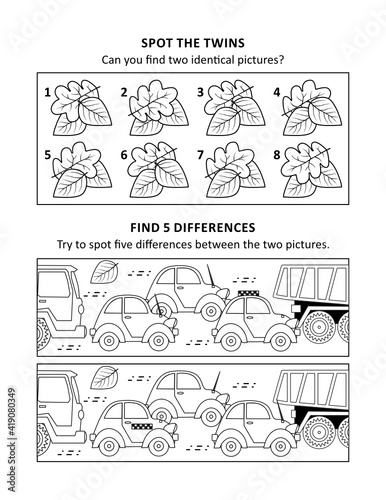 SPOT THE TWINS

Can you find two identical pictures?

1 2 3 4

5 6 7 8

FIND 5 DIFFERENCES

Try to spot five differences between the two pictures.

Adobe Stock | #419080349