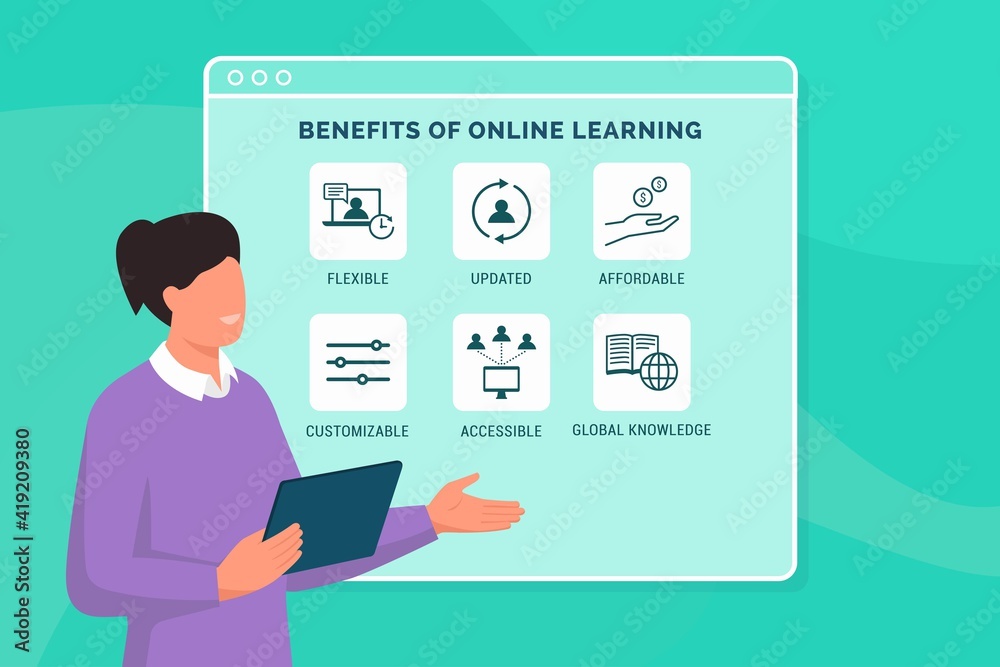 BENEFITS OF ONLINE LEARNING

FLEXIBLE

UPDATED

AFFORDABLE

CUSTOMIZABLE

ACCESSIBLE

GLOBAL KNOWLEDGE

Adobe Stock | #419209380