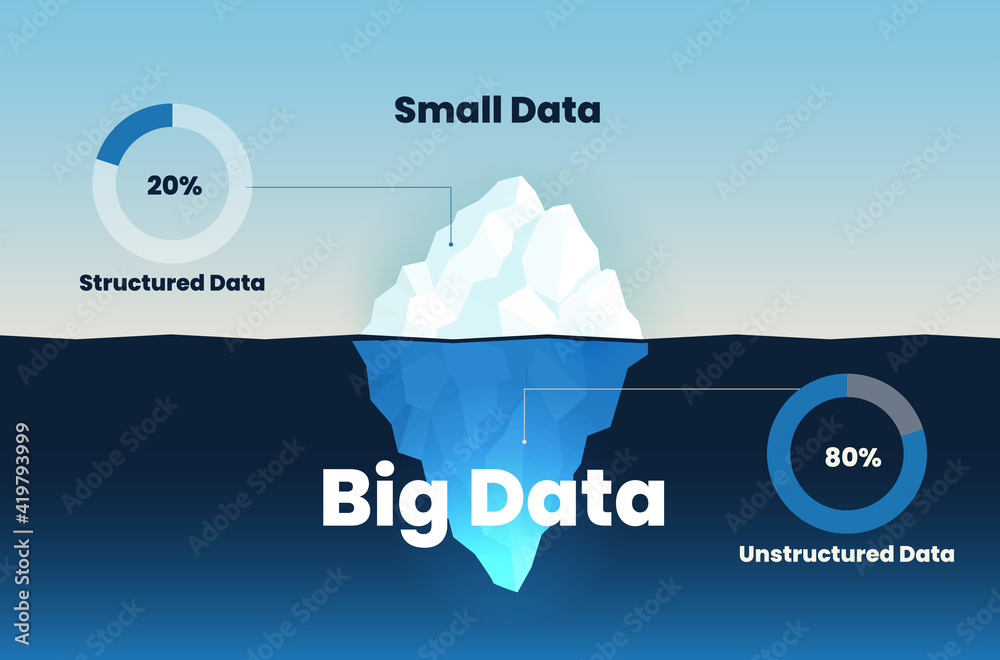 Small Data

20%

Structured Data

Big Data

80%

Unstructured Data

Adobe Stock | #419793999