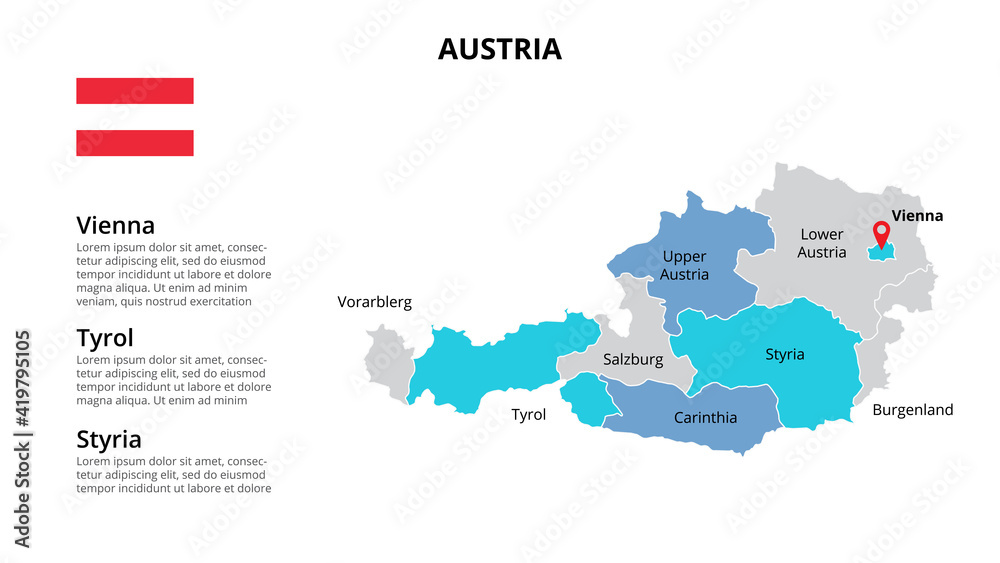 AUSTRIA

Vienna
Lorem ipsum dolor sit amet, consectetur adipiscing elit, sed do eiusmod tempor incididunt ut labore et dolore magna aliqua. Ut enim ad minim veniam, quis nostrud exercitation

Tyrol
Lorem ipsum dolor sit amet, consectetur adipiscing elit, sed do eiusmod tempor incididunt ut labore et dolore magna aliqua. Ut enim ad minim

Styria
Lorem ipsum dolor sit amet, consectetur adipiscing elit, sed do eiusmod tempor incididunt ut labore et dolore

Vorarblerg
Upper Austria
Lower Austria
Vienna
Salzburg
Styria
Tyrol
Carinthia
Burgenland

Adobe Stock | #419795105