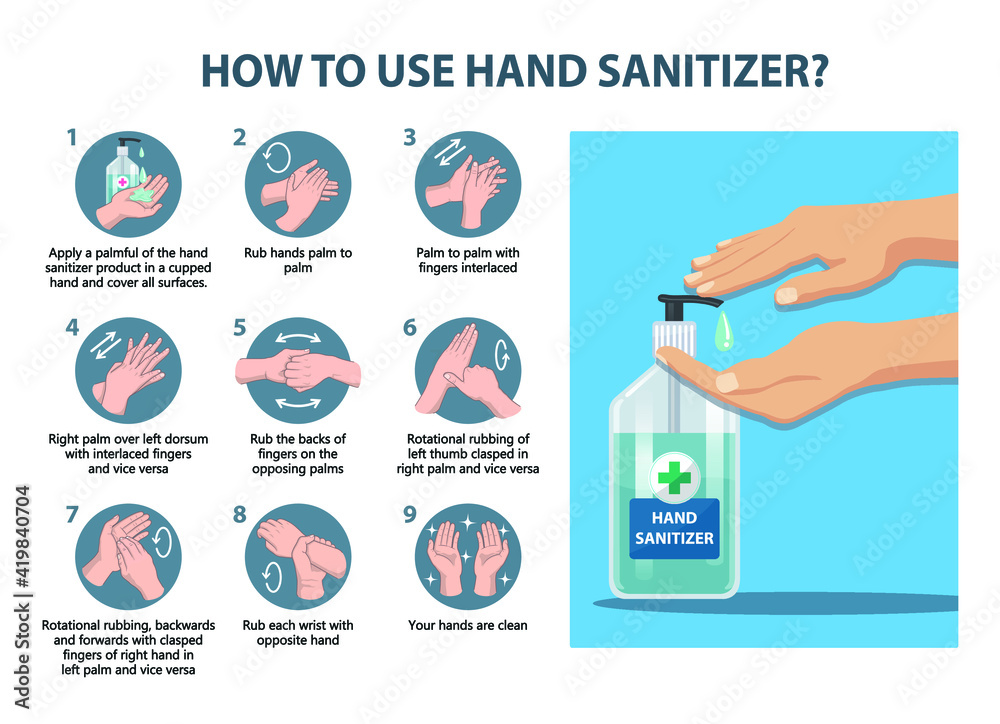 HOW TO USE HAND SANITIZER?

1
Apply a palmful of the hand sanitizer product in a cupped hand and cover all surfaces.

2
Rub hands palm to palm

3
Palm to palm with fingers interlaced

4
Right palm over left dorsum with interlaced fingers and vice versa

5
Rub the backs of fingers on the opposing palms

6
Rotational rubbing of left thumb clasped in right palm and vice versa

7
Rotational rubbing, backwards and forwards with clasped fingers of right hand in left palm and vice versa

8
Rub each wrist with opposite hand

9
Your hands are clean

HAND SANITIZER

Adobe Stock | #419840704