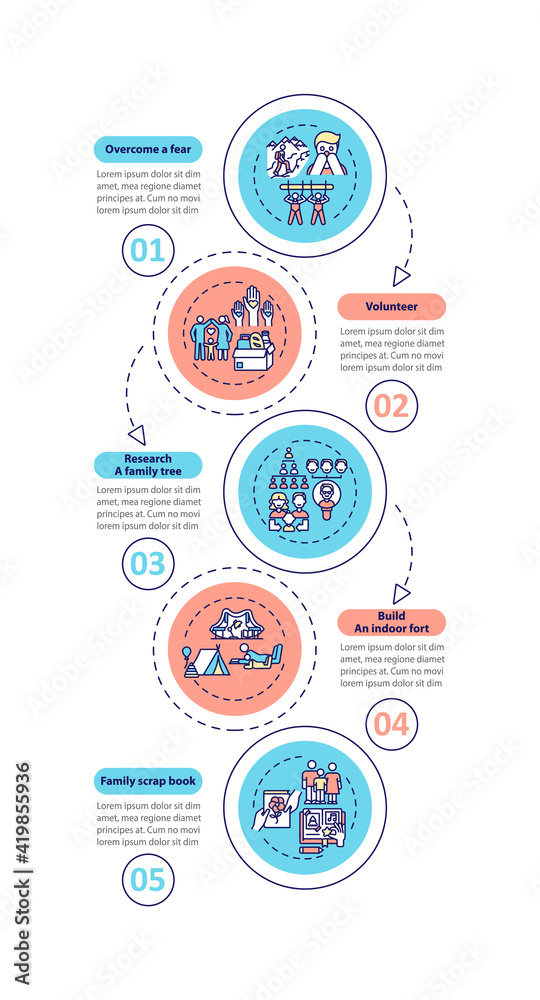 Overcome a fear

Lorem ipsum dolor sit dim amet, mea regione diamet principes at. Cum no movi lorem ipsum dolor sit dim

01

Volunteer

Lorem ipsum dolor sit dim amet, mea regione diamet principes at. Cum no movi lorem ipsum dolor sit dim

02

Research A family tree

Lorem ipsum dolor sit dim amet, mea regione diamet principes at. Cum no movi lorem ipsum dolor sit dim

03

Build An indoor fort

Lorem ipsum dolor sit dim amet, mea regione diamet principes at. Cum no movi lorem ipsum dolor sit dim

04

Family scrap book

Lorem ipsum dolor sit dim amet, mea regione diamet principes at. Cum no movi lorem ipsum dolor sit dim

05

Adobe Stock | #419855936