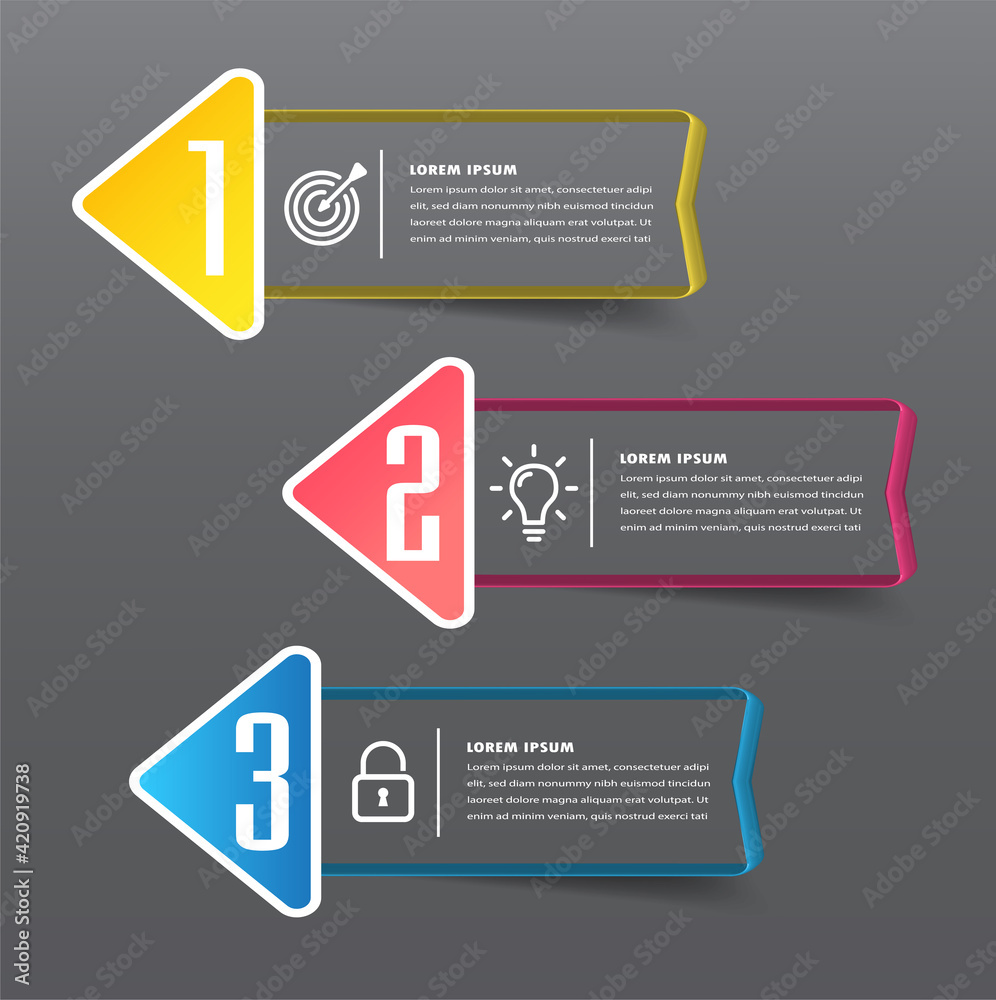 1

LOREM IPSUM

Lorem ipsum dolor sit amet, consectetuer adipi elit, sed diam nonummy nibh euismod tincidun laoreet dolore magna aliquam erat volutpat. Ut enim ad minim veniam, quis nostrud exerci tati

2

LOREM IPSUM

Lorem ipsum dolor sit amet, consectetuer adipi elit, sed diam nonummy nibh euismod tincidun laoreet dolore magna aliquam erat volutpat. Ut enim ad minim veniam, quis nostrud exerci tati

3

LOREM IPSUM

Lorem ipsum dolor sit amet, consectetuer adipi elit, sed diam nonummy nibh euismod tincidun laoreet dolore magna aliquam erat volutpat. Ut enim ad minim veniam, quis nostrud exerci tati

Adobe Stock | #420919738