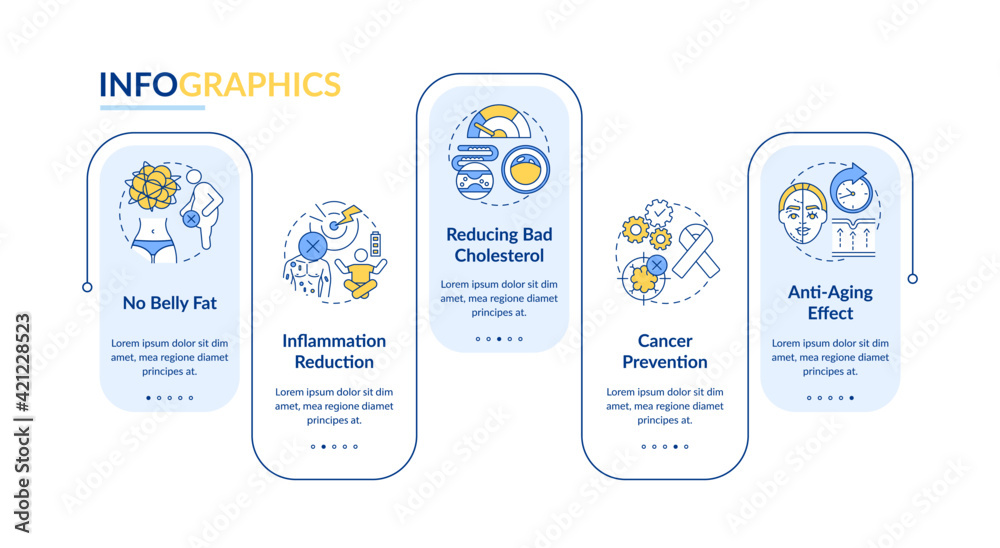 INFOGRAPHICS

No Belly Fat

Lorem ipsum dolor sit dim amet, mea regione diamet principes at.

Inflammation Reduction

Lorem ipsum dolor sit dim amet, mea regione diamet principes at.

Reducing Bad Cholesterol

Lorem ipsum dolor sit dim amet, mea regione diamet principes at.

Cancer Prevention

Lorem ipsum dolor sit dim amet, mea regione diamet principes at.

Anti-Aging Effect

Lorem ipsum dolor sit dim amet, mea regione diamet principes at.

Adobe Stock | #421228523