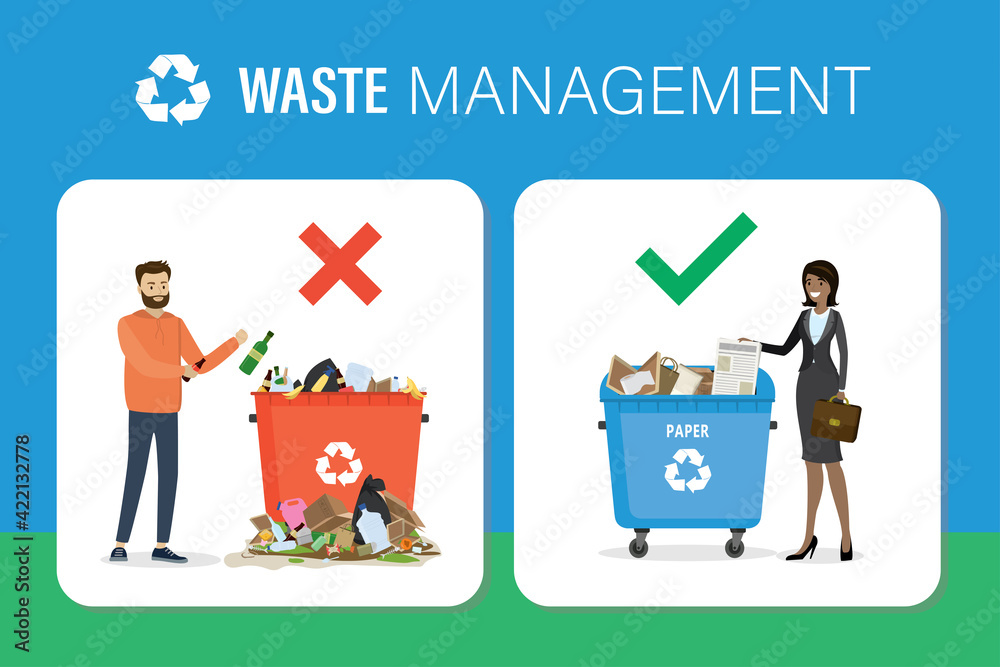 WASTE MANAGEMENT

PAPER

Adobe Stock | #422132778