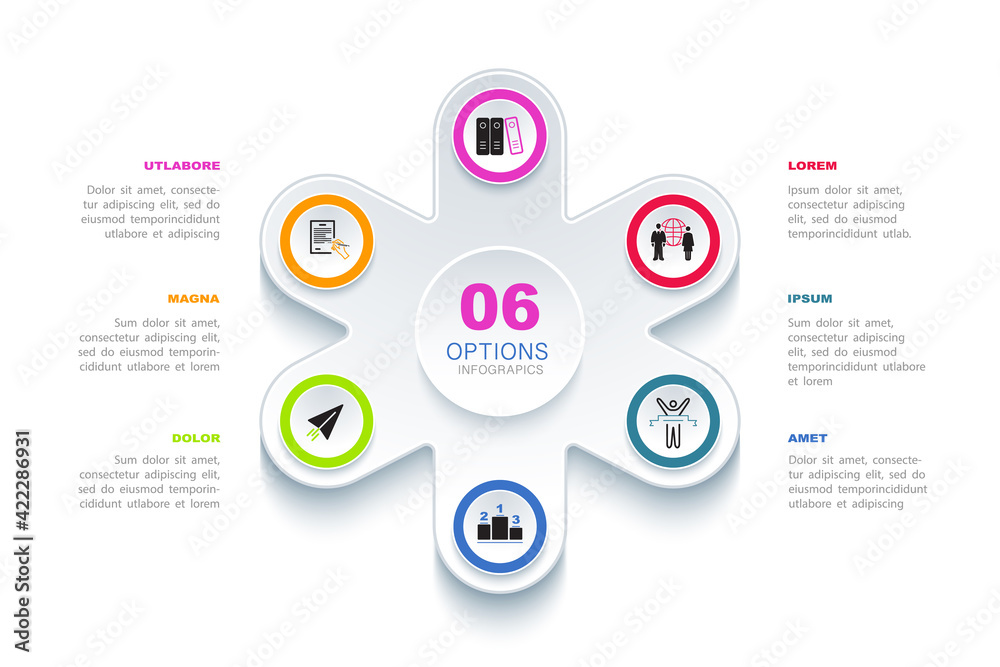 UTLABORE

Dolor sit amet, consectetur adipiscing elit, sed do eiusmod temporincididunt utlabore et adipiscing

MAGNA

Sum dolor sit amet, consectetur adipiscing elit, sed do eiusmod temporincididunt utlabore et lorem

DOLOR

Sum dolor sit amet, consectetur adipiscing elit, sed do eiusmod temporincididunt utlabore et lorem

06
OPTIONS
INFOGRAPICS

2 1 3

LOREM

Ipsum dolor sit amet, consectetur adipiscing elit, sed do eiusmod temporincididunt utlab.

IPSUM

Sum dolor sit amet, consectetur adipiscing elit, sed do eiusmod temporincididunt utlabore et lorem

AMET

Dolor sit amet, consectetur adipiscing elit, sed do eiusmod temporincididunt utlabore et adipiscing

Adobe Stock | #422286931