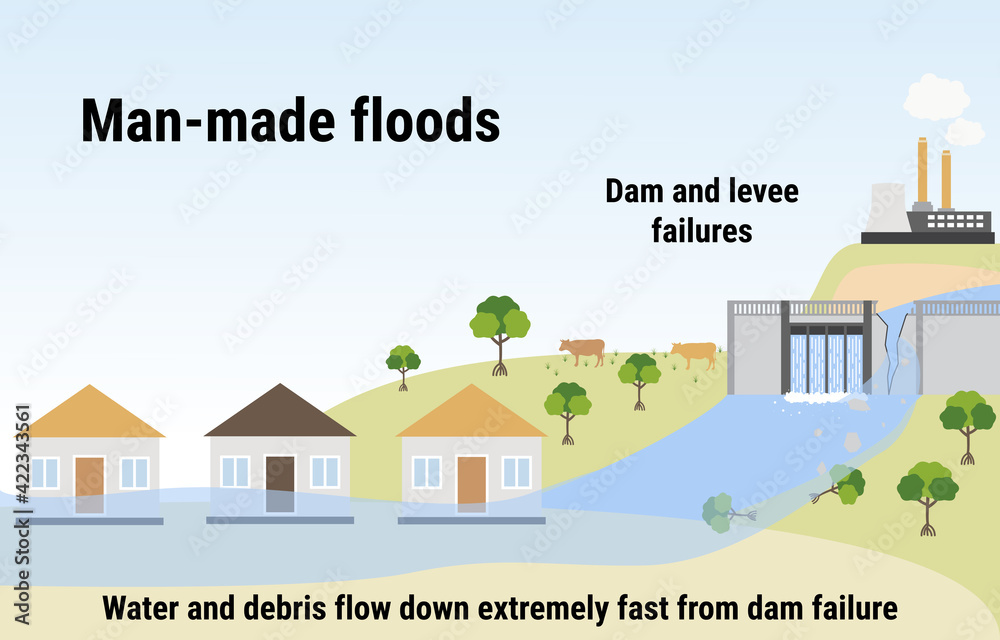 Man-made floods

Dam and levee failures

Water and debris flow down extremely fast from dam failure

Adobe Stock | #422343561