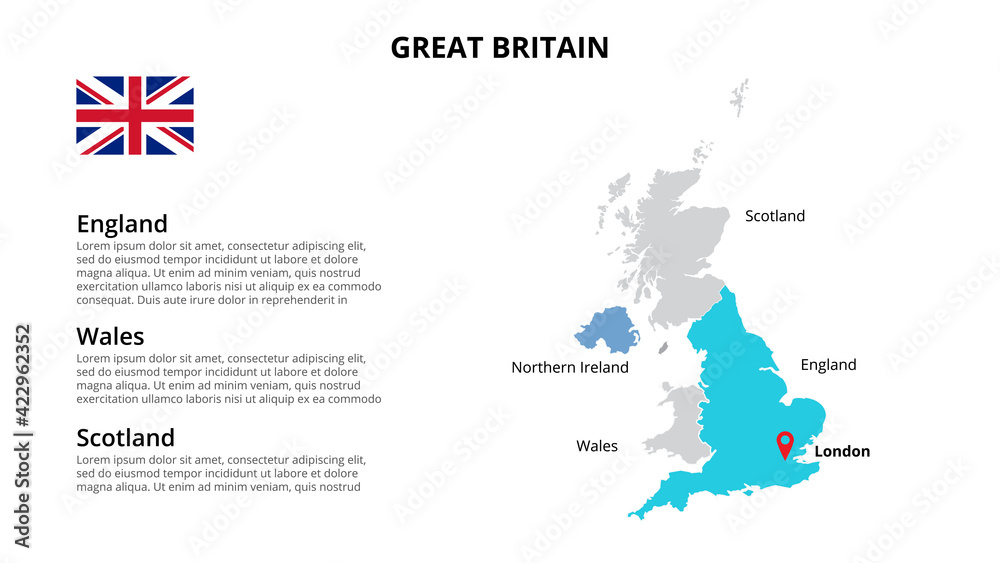 GREAT BRITAIN

England
Lorem ipsum dolor sit amet, consectetur adipiscing elit, sed do eiusmod tempor incididunt ut labore et dolore magna aliqua. Ut enim ad minim veniam, quis nostrud exercitation ullamco laboris nisi ut aliquip ex ea commodo consequat. Duis aute irure dolor in reprehenderit in

Wales
Lorem ipsum dolor sit amet, consectetur adipiscing elit, sed do eiusmod tempor incididunt ut labore et dolore magna aliqua. Ut enim ad minim veniam, quis nostrud exercitation ullamco laboris nisi ut aliquip ex ea commodo

Scotland
Lorem ipsum dolor sit amet, consectetur adipiscing elit, sed do eiusmod tempor incididunt ut labore et dolore magna aliqua. Ut enim ad minim veniam, quis nostrud

Scotland

Northern Ireland

England

Wales

London

Adobe Stock | #422962352