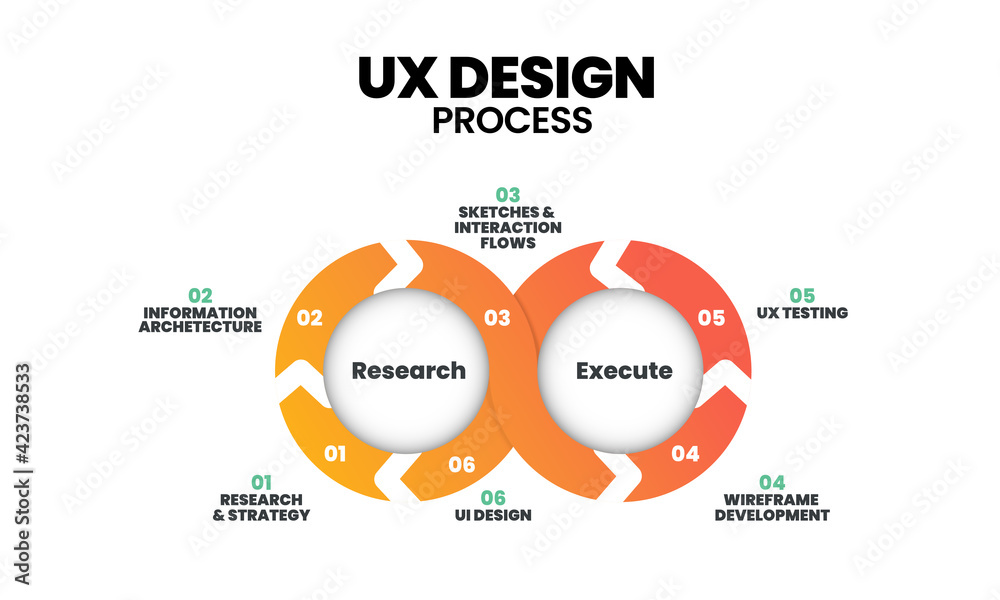 UX DESIGN
PROCESS

03
SKETCHES & INTERACTION FLOWS

02
INFORMATION ARCHETECTURE

05
UX TESTING

02

03

05

Research

Execute

01

06

04

01
RESEARCH & STRATEGY

06
UI DESIGN

04
WIREFRAME DEVELOPMENT

Adobe Stock | #423738533