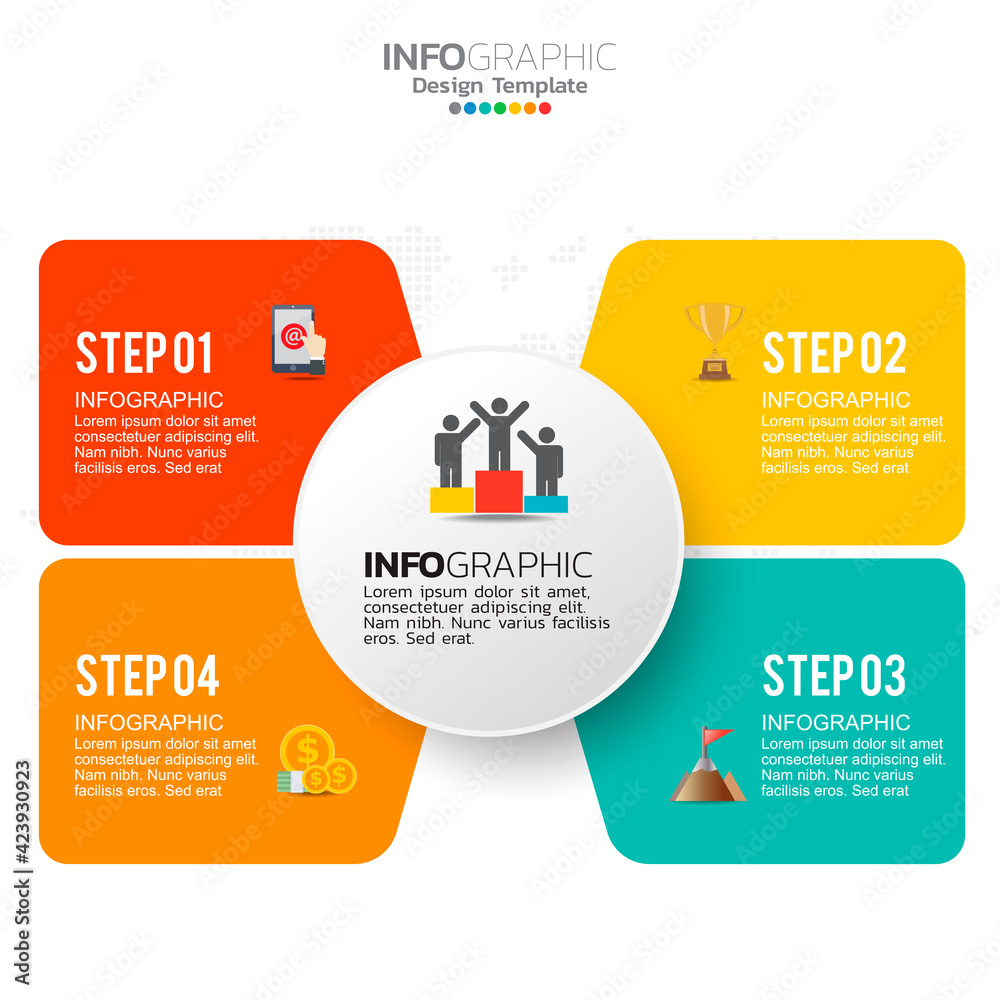 INFOGRAPHIC
Design Template

STEP 01
INFOGRAPHIC
Lorem ipsum dolor sit amet consectetuer adipiscing elit. Nam nibh. Nunc varius facilisis eros. Sed erat

STEP 02
INFOGRAPHIC
Lorem ipsum dolor sit amet consectetuer adipiscing elit. Nam nibh. Nunc varius facilisis eros. Sed erat

INFOGRAPHIC
Lorem ipsum dolor sit amet, consectetuer adipiscing elit. Nam nibh. Nunc varius facilisis eros. Sed erat.

STEP 04
INFOGRAPHIC
Lorem ipsum dolor sit amet consectetuer adipiscing elit. Nam nibh. Nunc varius facilisis eros. Sed erat

STEP 03
INFOGRAPHIC
Lorem ipsum dolor sit amet consectetuer adipiscing elit. Nam nibh. Nunc varius facilisis eros. Sed erat

Adobe Stock | #423930923