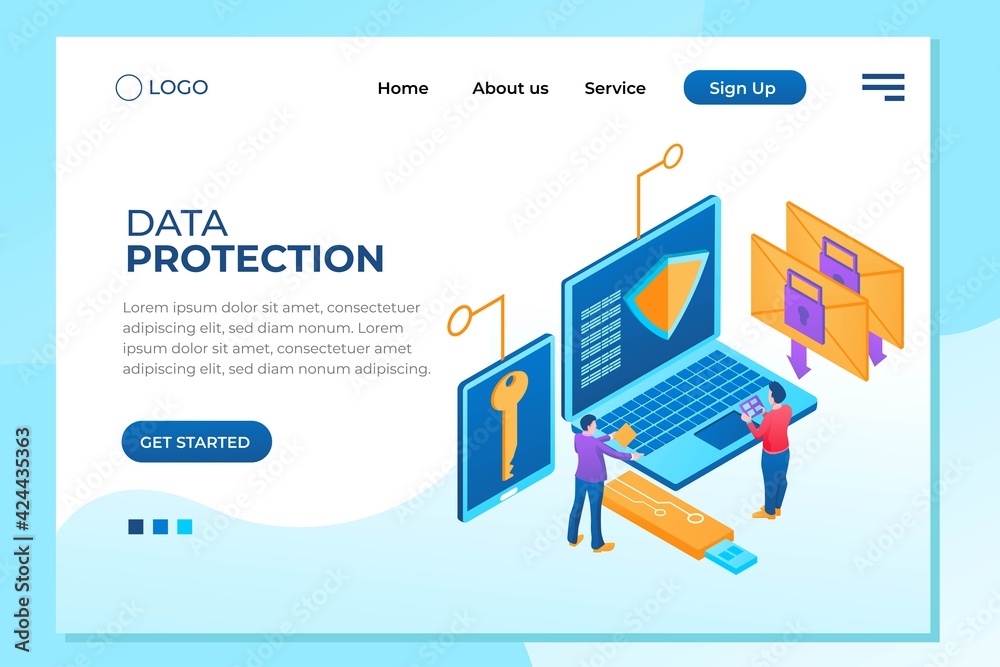 LOGO

Home About us Service Sign Up

DATA PROTECTION

Lorem ipsum dolor sit amet, consectetuer adipiscing elit, sed diam nonum. Lorem ipsum dolor sit amet, consectetuer amet adipiscing elit, sed diam nonum adipiscing.

GET STARTED

Adobe Stock | #424435363