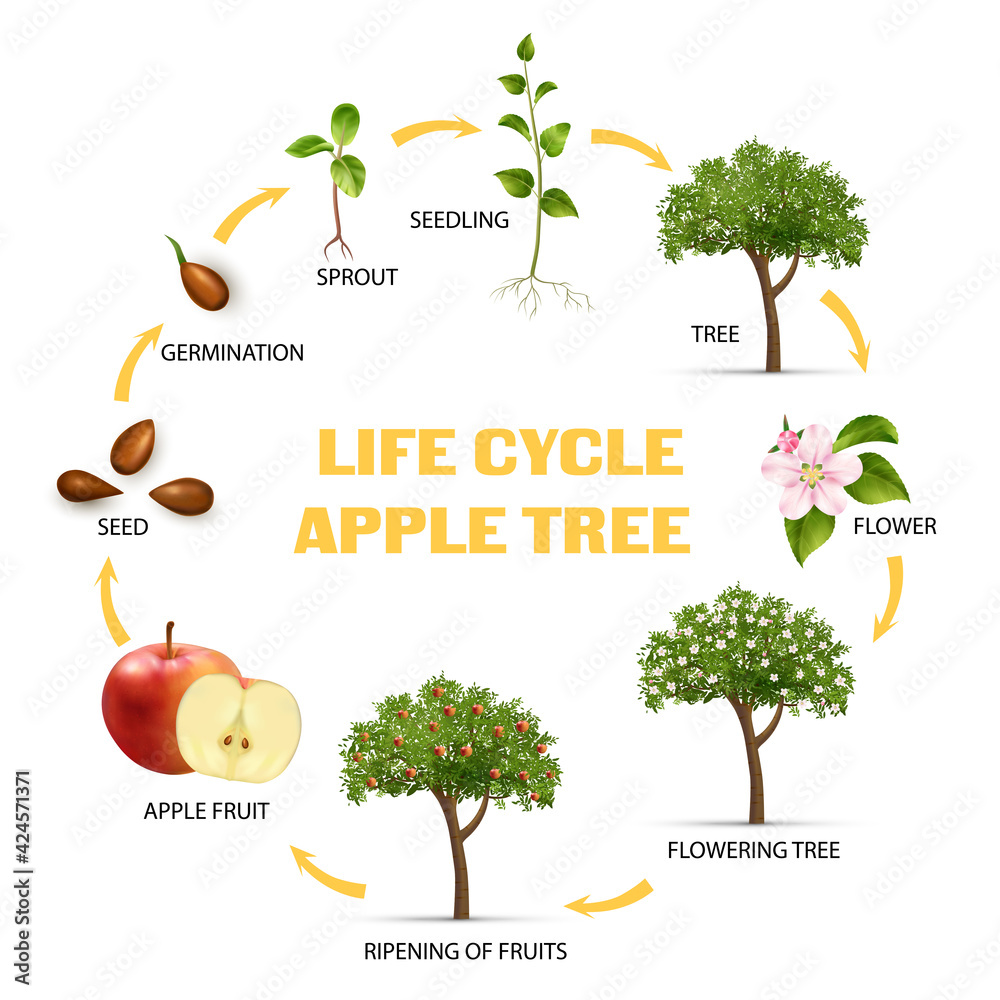 LIFE CYCLE
APPLE TREE

SEED

GERMINATION

SPROUT

SEEDLING

TREE

FLOWER

FLOWERING TREE

RIPENING OF FRUITS

APPLE FRUIT

Adobe Stock | #424571371