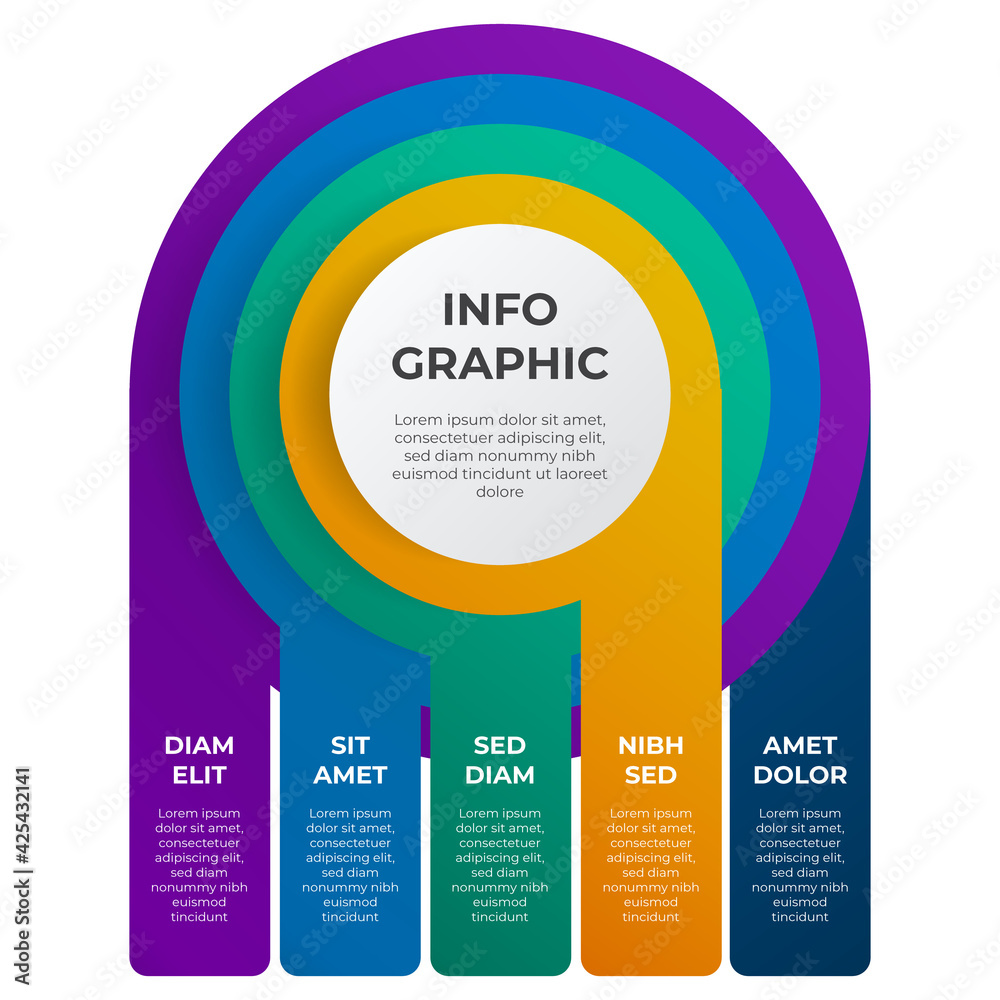 INFO GRAPHIC

Lorem ipsum dolor sit amet, consectetuer adipiscing elit, sed diam nonummy nibh euismod tincidunt ut laoreet dolore

DIAM ELIT

Lorem ipsum dolor sit amet, consectetuer adipiscing elit, sed diam nonummy nibh euismod tincidunt

SIT AMET

Lorem ipsum dolor sit amet, consectetuer adipiscing elit, sed diam nonummy nibh euismod tincidunt

SED DIAM

Lorem ipsum dolor sit amet, consectetuer adipiscing elit, sed diam nonummy nibh euismod tincidunt

NIBH SED

Lorem ipsum dolor sit amet, consectetuer adipiscing elit, sed diam nonummy nibh euismod tincidunt

AMET DOLOR

Lorem ipsum dolor sit amet, consectetuer adipiscing elit, sed diam nonummy nibh euismod tincidunt

Adobe Stock | #425432141