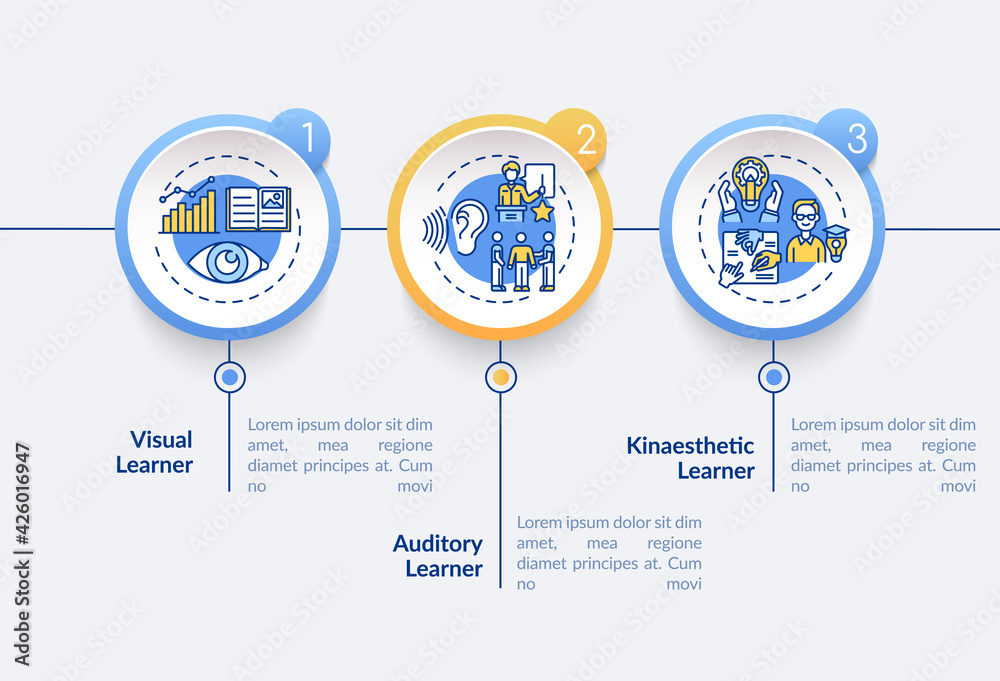 1

2

3

Visual Learner

Lorem ipsum dolor sit dim amet, mea regione diamet principes at. Cum no movi

Auditory Learner

Lorem ipsum dolor sit dim amet, mea regione diamet principes at. Cum no movi

Kinaesthetic Learner

Lorem ipsum dolor sit dim amet, mea regione diamet principes at. Cum no movi

Adobe Stock | #426016947