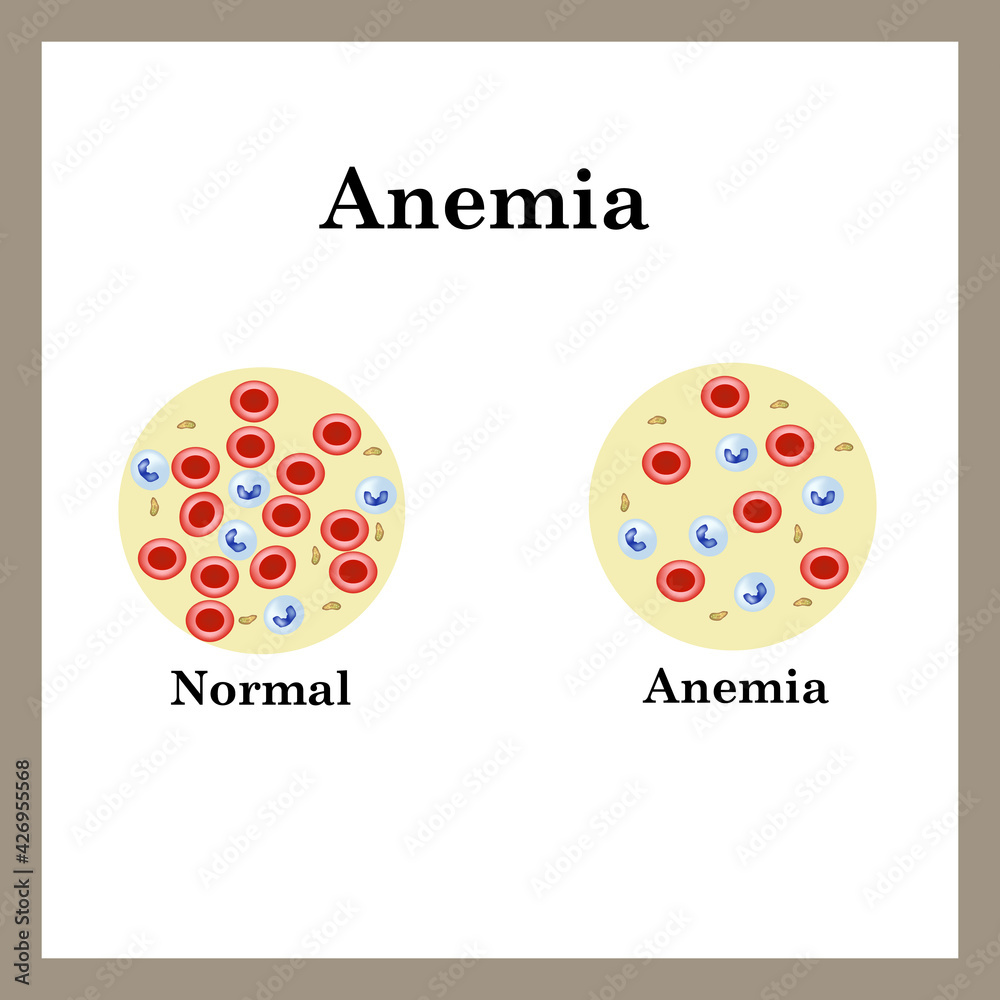 Anemia

Normal

Anemia

Adobe Stock | #426955568