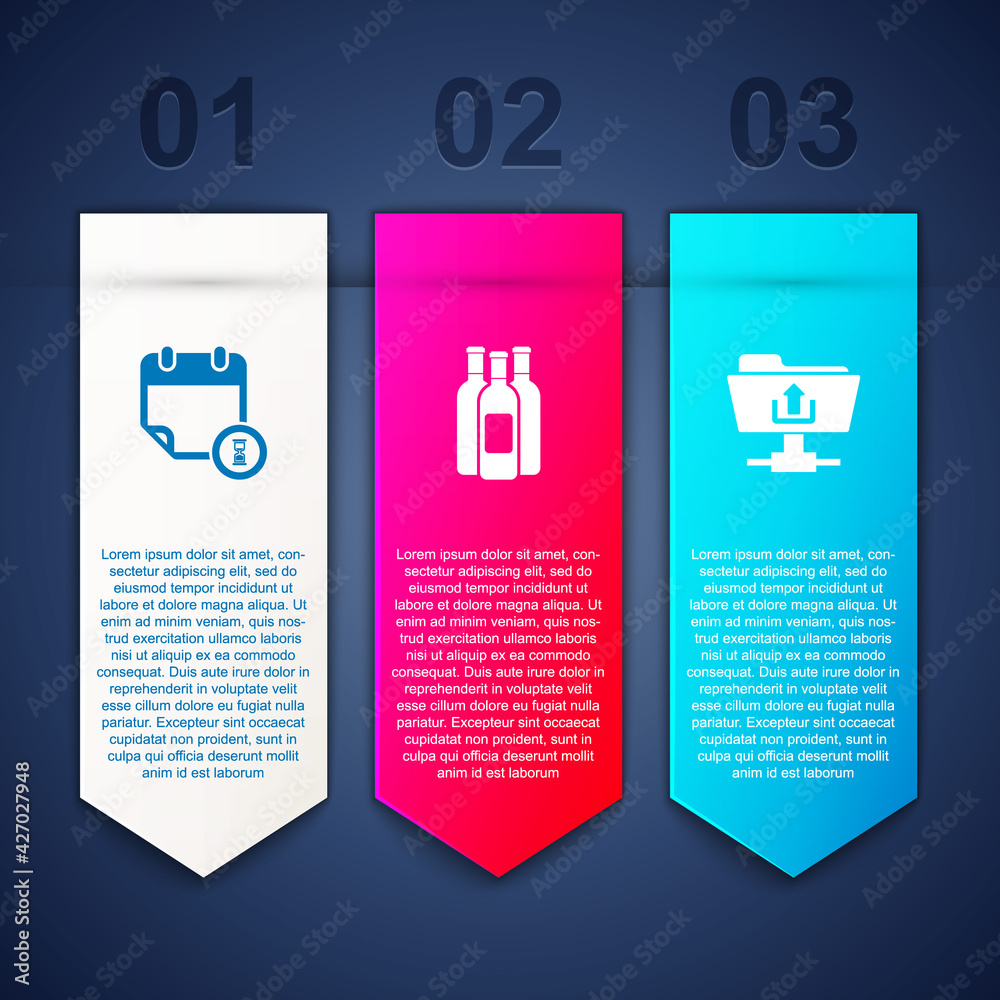 01

Lorem ipsum dolor sit amet, consectetur adipiscing elit, sed do eiusmod tempor incididunt ut labore et dolore magna aliqua. Ut enim ad minim veniam, quis nostrud exercitation ullamco laboris nisi ut aliquip ex ea commodo consequat. Duis aute irure dolor in reprehenderit in voluptate velit esse cillum dolore eu fugiat nulla pariatur. Excepteur sint occaecat cupidatat non proident, sunt in culpa qui officia deserunt mollit anim id est laborum

02

Lorem ipsum dolor sit amet, consectetur adipiscing elit, sed do eiusmod tempor incididunt ut labore et dolore magna aliqua. Ut enim ad minim veniam, quis nostrud exercitation ullamco laboris nisi ut aliquip ex ea commodo consequat. Duis aute irure dolor in reprehenderit in voluptate velit esse cillum dolore eu fugiat nulla pariatur. Excepteur sint occaecat cupidatat non proident, sunt in culpa qui officia deserunt mollit anim id est laborum

03

Lorem ipsum dolor sit amet, consectetur adipiscing elit, sed do eiusmod tempor incididunt ut labore et dolore magna aliqua. Ut enim ad minim veniam, quis nostrud exercitation ullamco laboris nisi ut aliquip ex ea commodo consequat. Duis aute irure dolor in reprehenderit in voluptate velit esse cillum dolore eu fugiat nulla pariatur. Excepteur sint occaecat cupidatat non proident, sunt in culpa qui officia deserunt mollit anim id est laborum

Adobe Stock | #427027948