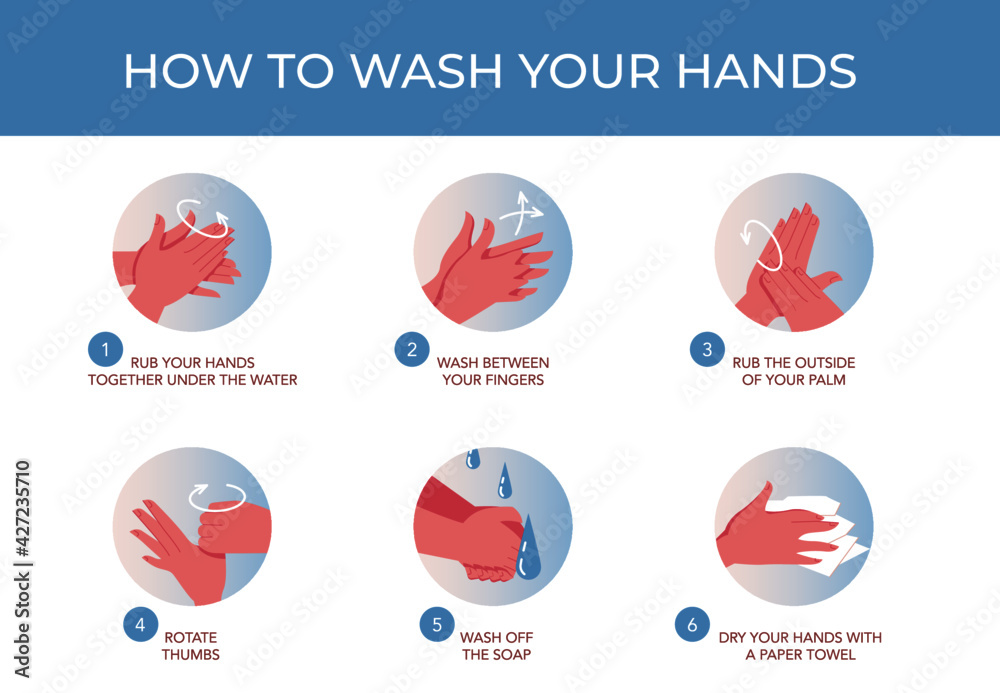 HOW TO WASH YOUR HANDS

1 RUB YOUR HANDS TOGETHER UNDER THE WATER

2 WASH BETWEEN YOUR FINGERS

3 RUB THE OUTSIDE OF YOUR PALM

4 ROTATE THUMBS

5 WASH OFF THE SOAP

6 DRY YOUR HANDS WITH A PAPER TOWEL

Adobe Stock | #427235710