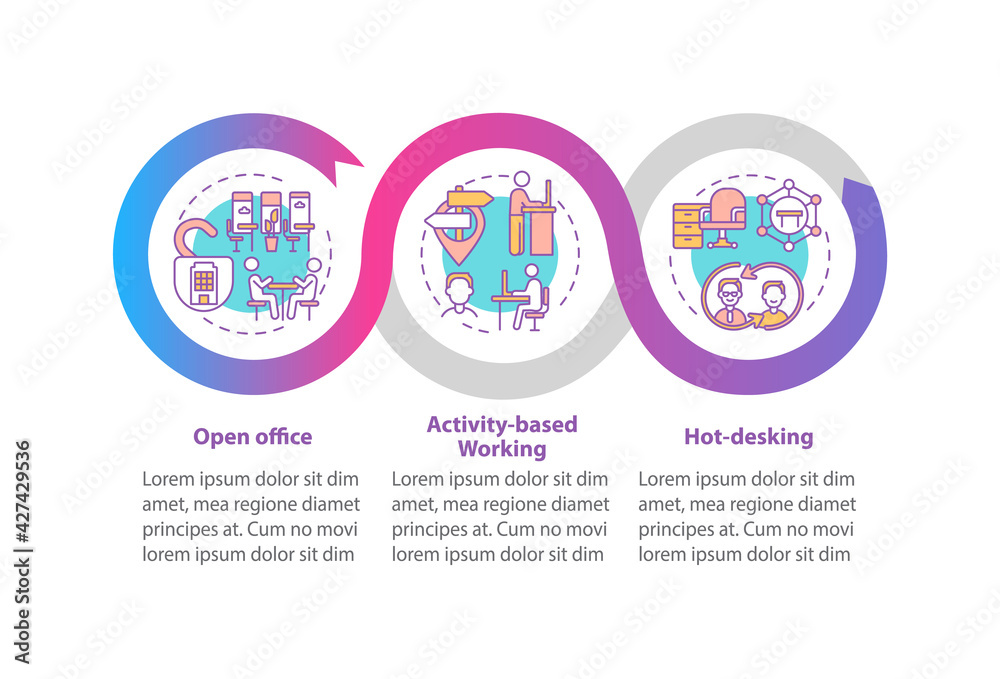 Open office

Lorem ipsum dolor sit dim amet, mea regione diamet principes at. Cum no movi lorem ipsum dolor sit dim

Activity-based Working

Lorem ipsum dolor sit dim amet, mea regione diamet principes at. Cum no movi lorem ipsum dolor sit dim

Hot-desking

Lorem ipsum dolor sit dim amet, mea regione diamet principes at. Cum no movi lorem ipsum dolor sit dim

Adobe Stock | #427429536