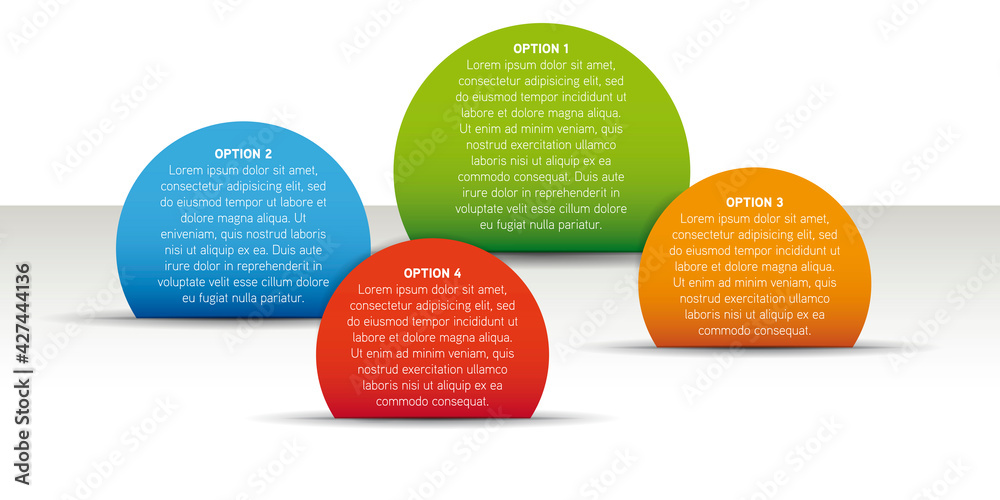 OPTION 1
Lorem ipsum dolor sit amet, consectetur adipisicing elit, sed do eiusmod tempor incididunt ut labore et dolore magna aliqua. Ut enim ad minim veniam, quis nostrud exercitation ullamco laboris nisi ut aliquip ex ea commodo consequat. Duis aute irure dolor in reprehenderit in voluptate velit esse cillum dolore eu fugiat nulla pariatur.

OPTION 2
Lorem ipsum dolor sit amet, consectetur adipisicing elit, sed do eiusmod tempor ut labore et dolore magna aliqua. Ut eniveniam, quis nostrud laboris nisi ut aliquip ex ea. Duis aute irure dolor in reprehenderit in voluptate velit esse cillum dolore eu fugiat nulla pariatur.

OPTION 3
Lorem ipsum dolor sit amet, consectetur adipisicing elit, sed do eiusmod tempor incididunt ut labore et dolore magna aliqua. Ut enim ad minim veniam, quis nostrud exercitation ullamco laboris nisi ut aliquip ex ea commodo consequat.

OPTION 4
Lorem ipsum dolor sit amet, consectetur adipisicing elit, sed do eiusmod tempor incididunt ut labore et dolore magna aliqua. Ut enim ad minim veniam, quis nostrud exercitation ullamco laboris nisi ut aliquip ex ea commodo consequat.

Adobe Stock | #427444136