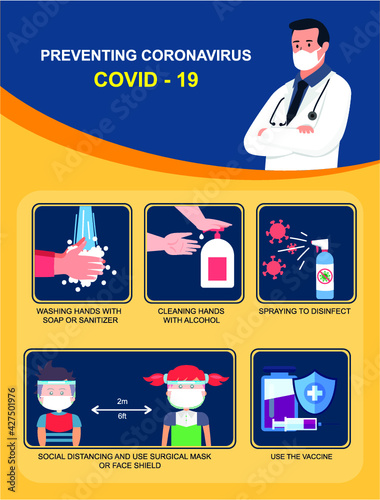 PREVENTING CORONAVIRUS
COVID - 19

WASHING HANDS WITH SOAP OR SANITIZER

CLEANING HANDS WITH ALCOHOL

SPRAYING TO DISINFECT

2m
6ft

SOCIAL DISTANCING AND USE SURGICAL MASK OR FACE SHIELD

USE THE VACCINE

Adobe Stock | #427501976