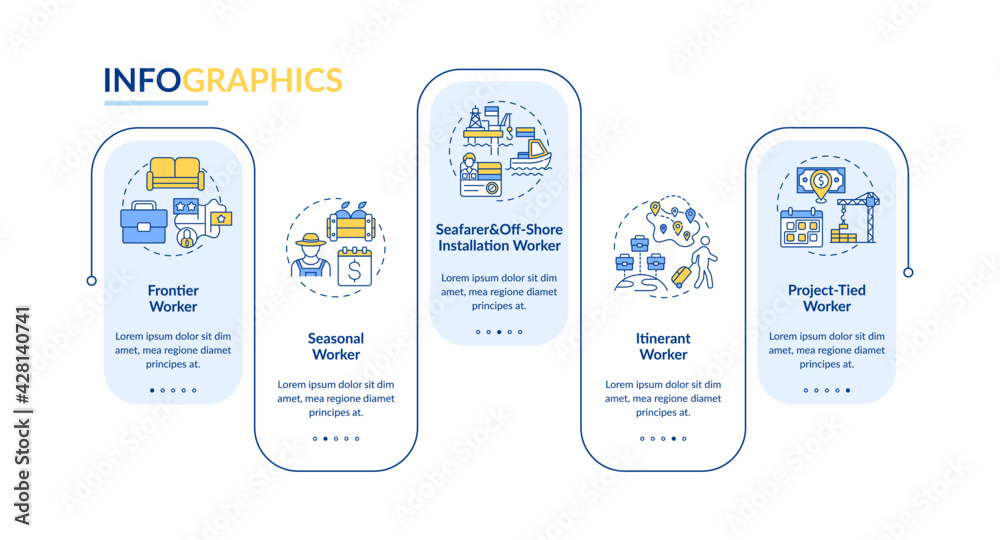 INFOGRAPHICS

Frontier Worker

Lorem ipsum dolor sit dim amet, mea regione diamet principes at.

Seasonal Worker

Lorem ipsum dolor sit dim amet, mea regione diamet principes at.

Seafarer&Off-Shore Installation Worker

Lorem ipsum dolor sit dim amet, mea regione diamet principes at.

Itinerant Worker

Lorem ipsum dolor sit dim amet, mea regione diamet principes at.

Project-Tied Worker

Lorem ipsum dolor sit dim amet, mea regione diamet principes at.

Adobe Stock | #428140741