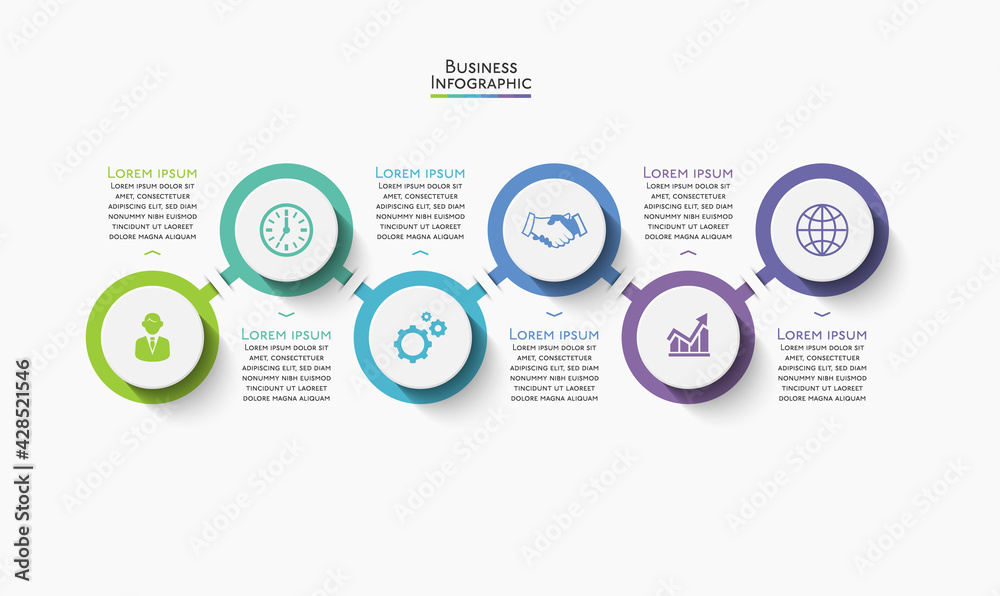 BUSINESS
INFOGRAPHIC

LOREM IPSUM
LOREM IPSUM DOLOR SIT AMET, CONSECTETUER ADIPISCING ELIT, SED DIAM NONUMMY NIBH EUISMOD TINCIDUNT UT LAOREET DOLORE MAGNA ALIQUAM

LOREM IPSUM
LOREM IPSUM DOLOR SIT AMET, CONSECTETUER ADIPISCING ELIT, SED DIAM NONUMMY NIBH EUISMOD TINCIDUNT UT LAOREET DOLORE MAGNA ALIQUAM

LOREM IPSUM
LOREM IPSUM DOLOR SIT AMET, CONSECTETUER ADIPISCING ELIT, SED DIAM NONUMMY NIBH EUISMOD TINCIDUNT UT LAOREET DOLORE MAGNA ALIQUAM

LOREM IPSUM
LOREM IPSUM DOLOR SIT AMET, CONSECTETUER ADIPISCING ELIT, SED DIAM NONUMMY NIBH EUISMOD TINCIDUNT UT LAOREET DOLORE MAGNA ALIQUAM

LOREM IPSUM
LOREM IPSUM DOLOR SIT AMET, CONSECTETUER ADIPISCING ELIT, SED DIAM NONUMMY NIBH EUISMOD TINCIDUNT UT LAOREET DOLORE MAGNA ALIQUAM

LOREM IPSUM
LOREM IPSUM DOLOR SIT AMET, CONSECTETUER ADIPISCING ELIT, SED DIAM NONUMMY NIBH EUISMOD TINCIDUNT UT LAOREET DOLORE MAGNA ALIQUAM

Adobe Stock | #428521546