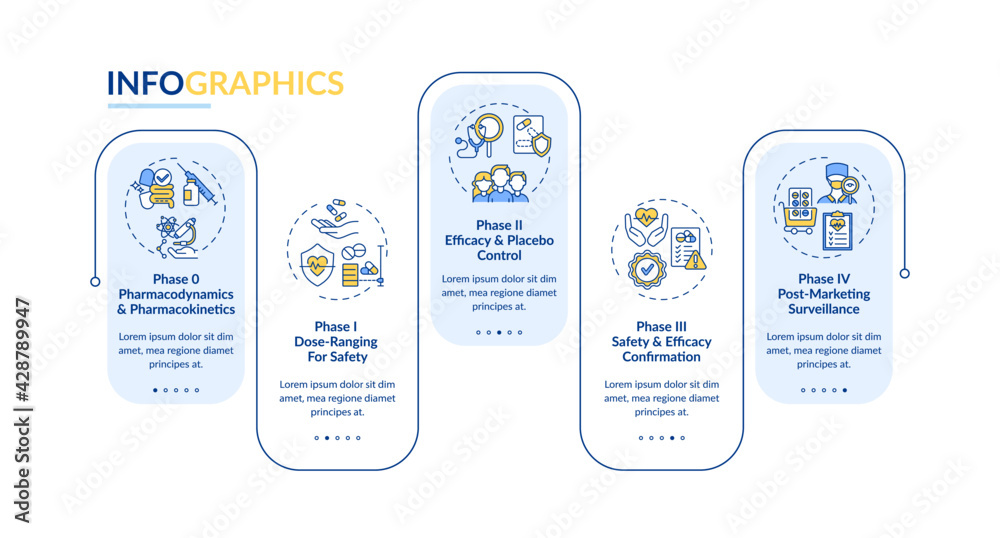 INFOGRAPHICS

Phase 0 Pharmacodynamics & Pharmacokinetics

Lorem ipsum dolor sit dim amet, mea regione diamet principes at.

Phase I Dose-Ranging For Safety

Lorem ipsum dolor sit dim amet, mea regione diamet principes at.

Phase II Efficacy & Placebo Control

Lorem ipsum dolor sit dim amet, mea regione diamet principes at.

Phase III Safety & Efficacy Confirmation

Lorem ipsum dolor sit dim amet, mea regione diamet principes at.

Phase IV Post-Marketing Surveillance

Lorem ipsum dolor sit dim amet, mea regione diamet principes at.

Adobe Stock | #428789947