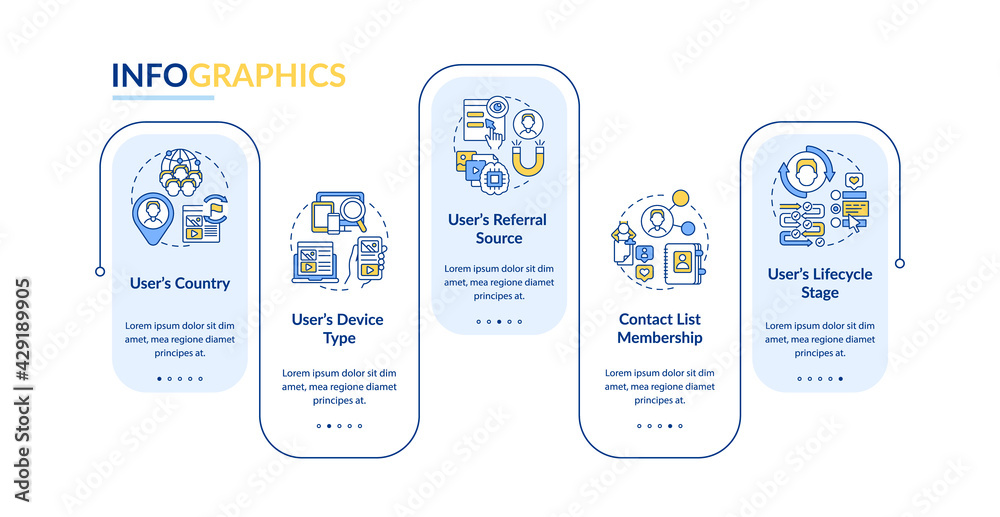 INFOGRAPHICS

User's Country

Lorem ipsum dolor sit dim amet, mea regione diamet principes at.

User's Device Type

Lorem ipsum dolor sit dim amet, mea regione diamet principes at.

User's Referral Source

Lorem ipsum dolor sit dim amet, mea regione diamet principes at.

Contact List Membership

Lorem ipsum dolor sit dim amet, mea regione diamet principes at.

User's Lifecycle Stage

Lorem ipsum dolor sit dim amet, mea regione diamet principes at.

Adobe Stock | #429189905