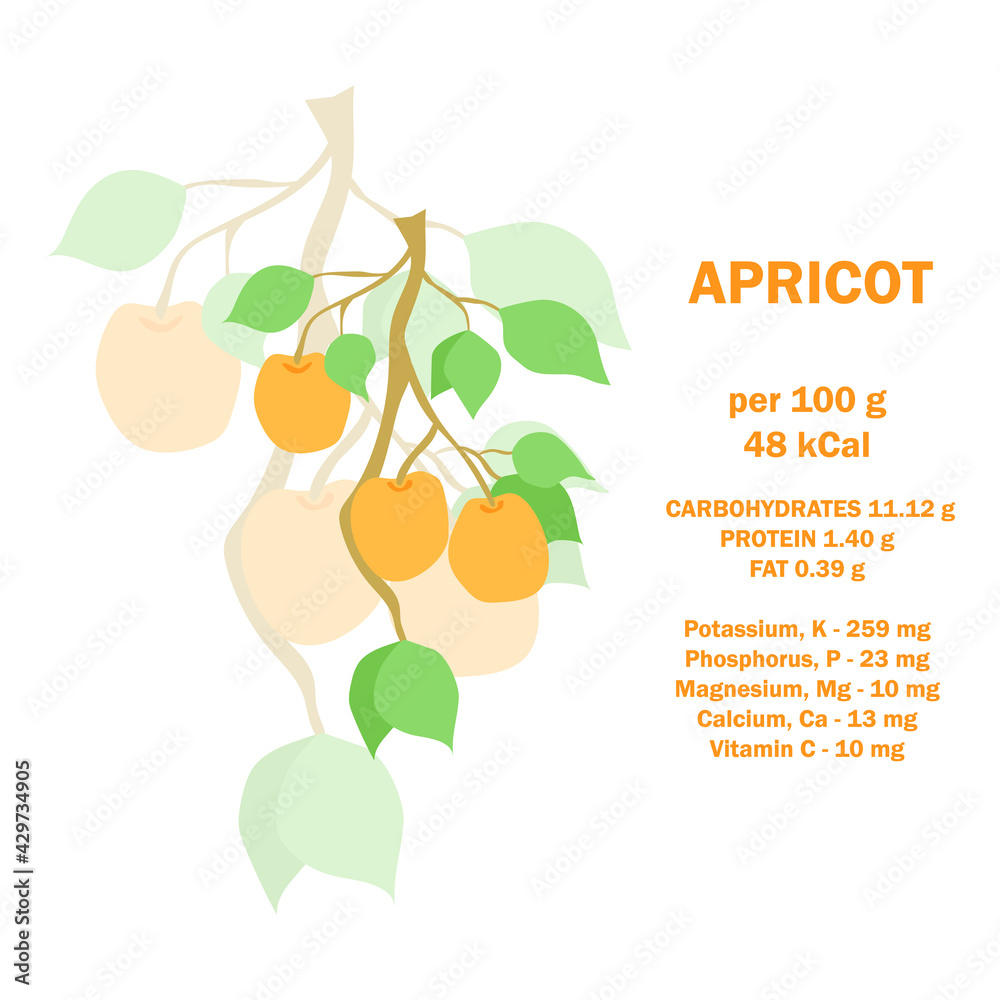 APRICOT

per 100 g
48 kCal

CARBOHYDRATES 11.12 g
PROTEIN 1.40 g
FAT 0.39 g

Potassium, K - 259 mg
Phosphorus, P - 23 mg
Magnesium, Mg - 10 mg
Calcium, Ca - 13 mg
Vitamin C - 10 mg

Adobe Stock | #429734905