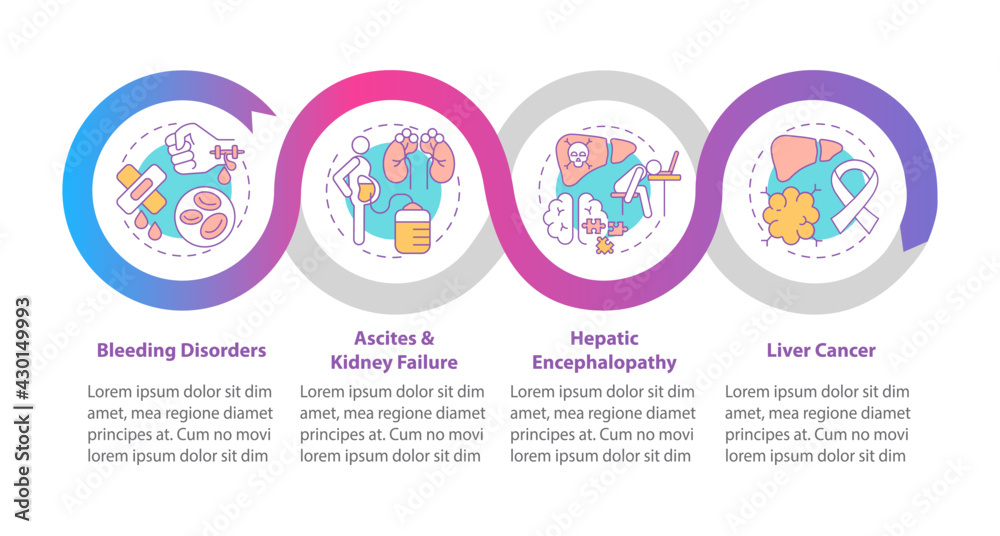 Bleeding Disorders

Lorem ipsum dolor sit dim amet, mea regione diamet principes at. Cum no movi lorem ipsum dolor sit dim

Ascites & Kidney Failure

Lorem ipsum dolor sit dim amet, mea regione diamet principes at. Cum no movi lorem ipsum dolor sit dim

Hepatic Encephalopathy

Lorem ipsum dolor sit dim amet, mea regione diamet principes at. Cum no movi lorem ipsum dolor sit dim

Liver Cancer

Lorem ipsum dolor sit dim amet, mea regione diamet principes at. Cum no movi lorem ipsum dolor sit dim

Adobe Stock | #430149993