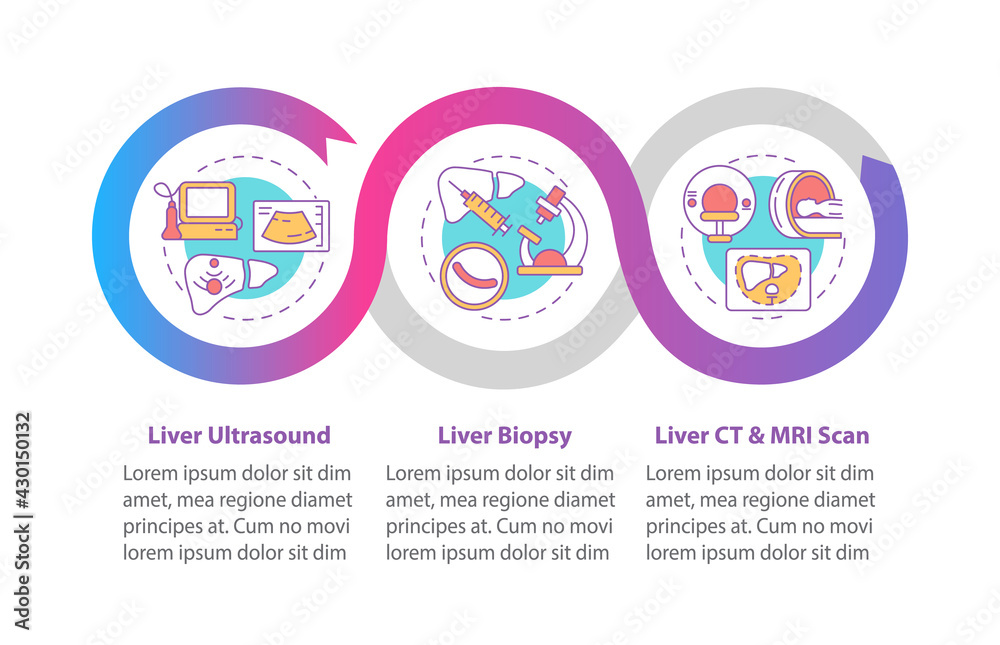 Liver Ultrasound

Lorem ipsum dolor sit dim amet, mea regione diamet principes at. Cum no movi lorem ipsum dolor sit dim

Liver Biopsy

Lorem ipsum dolor sit dim amet, mea regione diamet principes at. Cum no movi lorem ipsum dolor sit dim

Liver CT & MRI Scan

Lorem ipsum dolor sit dim amet, mea regione diamet principes at. Cum no movi lorem ipsum dolor sit dim

Adobe Stock | #430150132